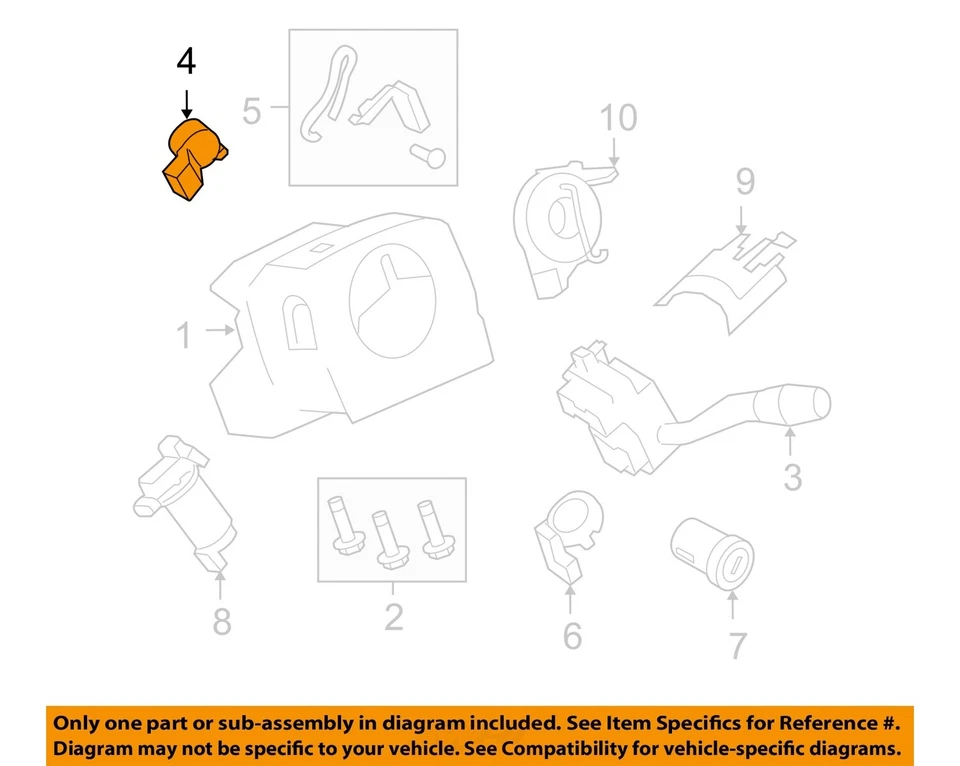 4

5

10

9

1

3

8

2

6

7

Only one part or sub-assembly in diagram included. See Item Specifics for Reference #. Diagram may not be specific to your vehicle. See Compatibility for vehicle-specific diagrams.