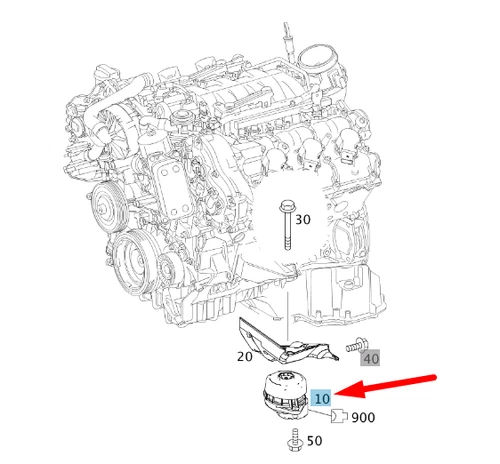 30
20
40
10
900
50