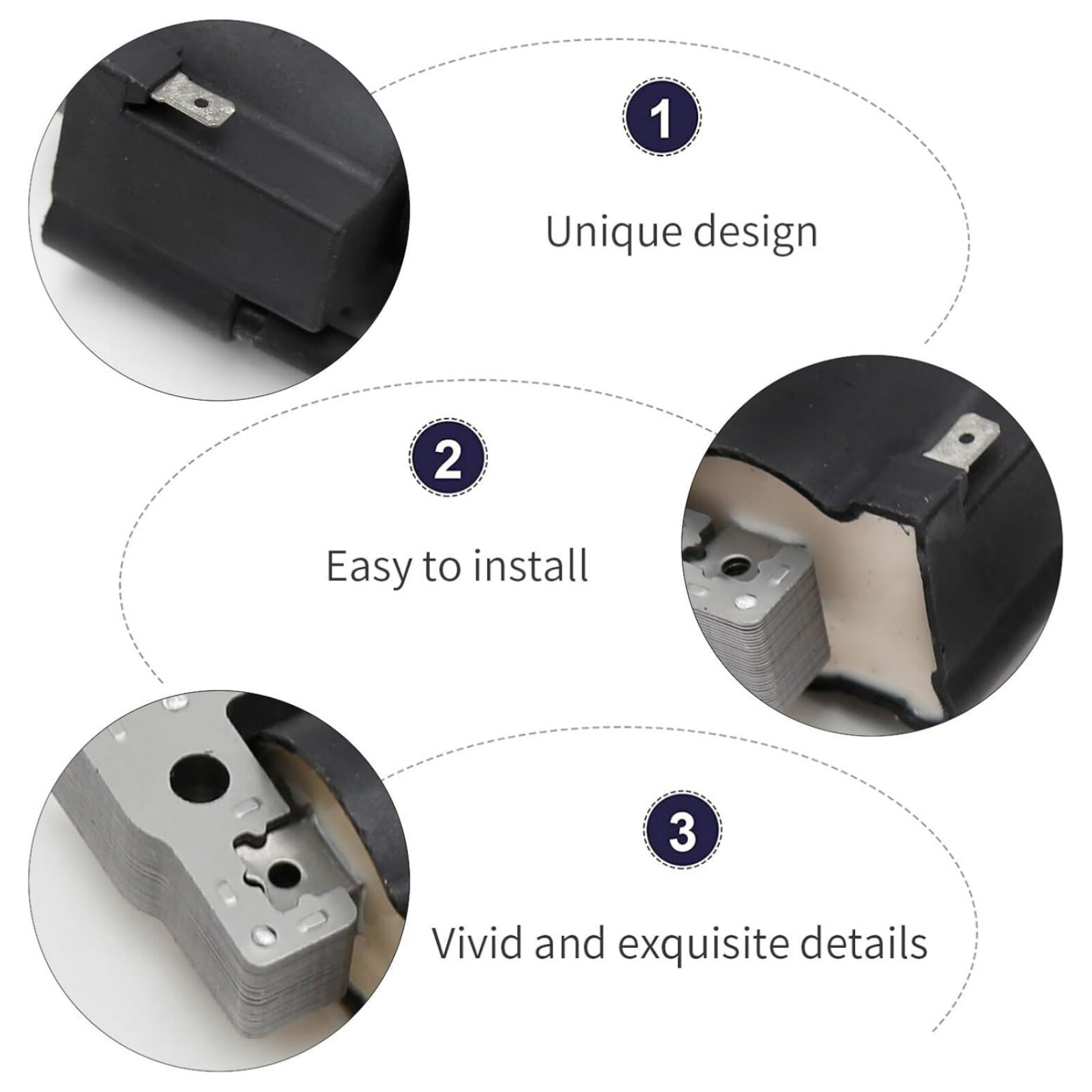 1

Unique design

2

Easy to install

3

Vivid and exquisite details