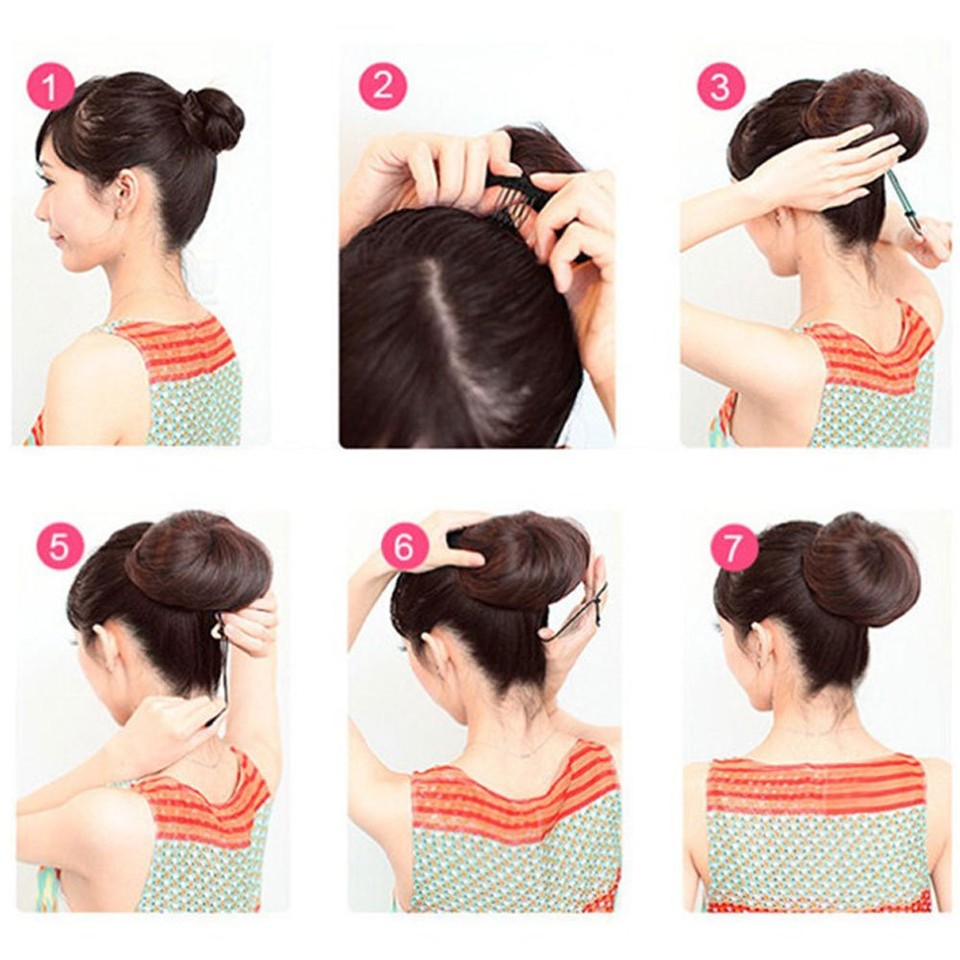 1
2
3
5
6
7