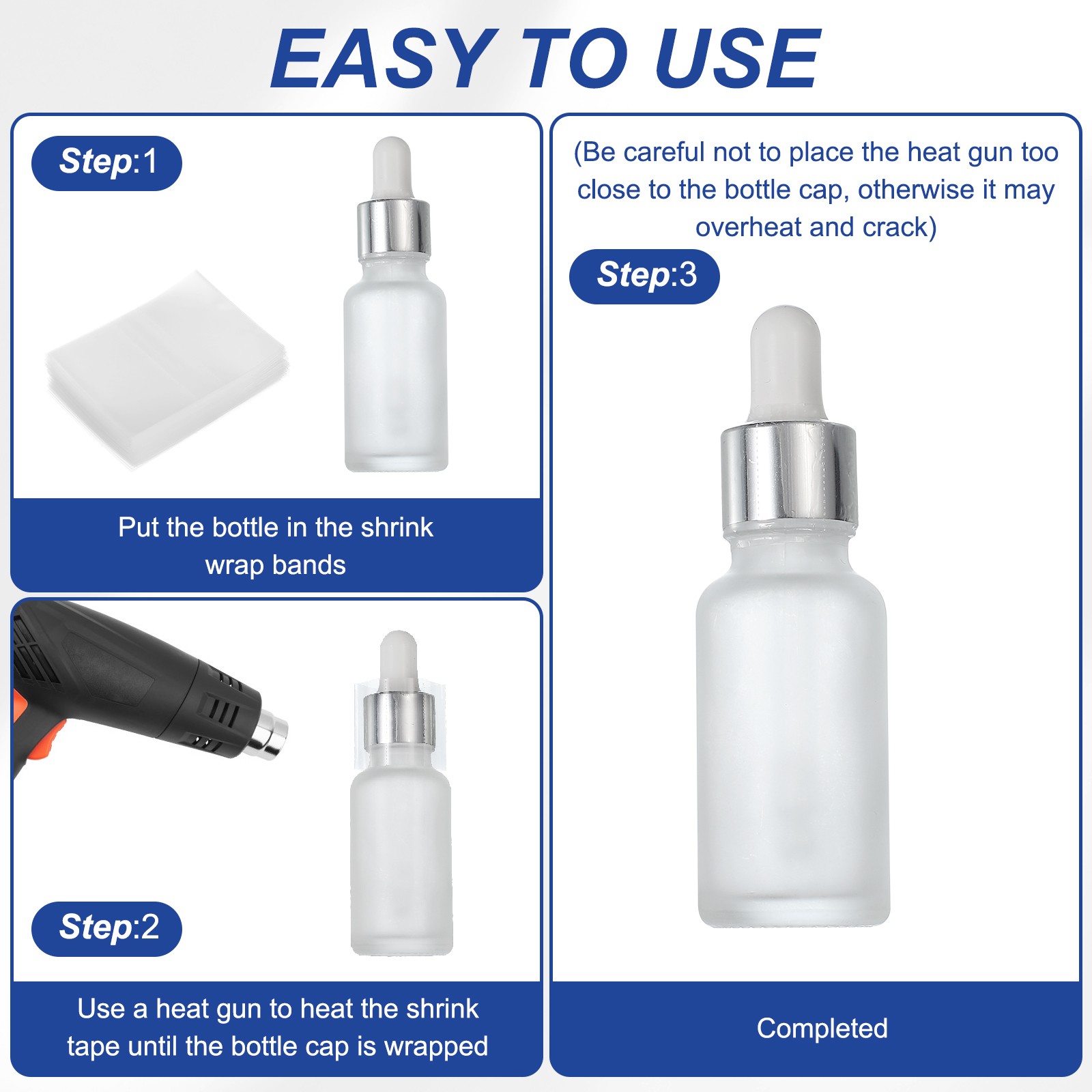 EASY TO USE

Step:1

Put the bottle in the shrink wrap bands

Step:2

Use a heat gun to heat the shrink tape until the bottle cap is wrapped

(Be careful not to place the heat gun too close to the bottle cap, otherwise it may overheat and crack)

Step:3

Completed