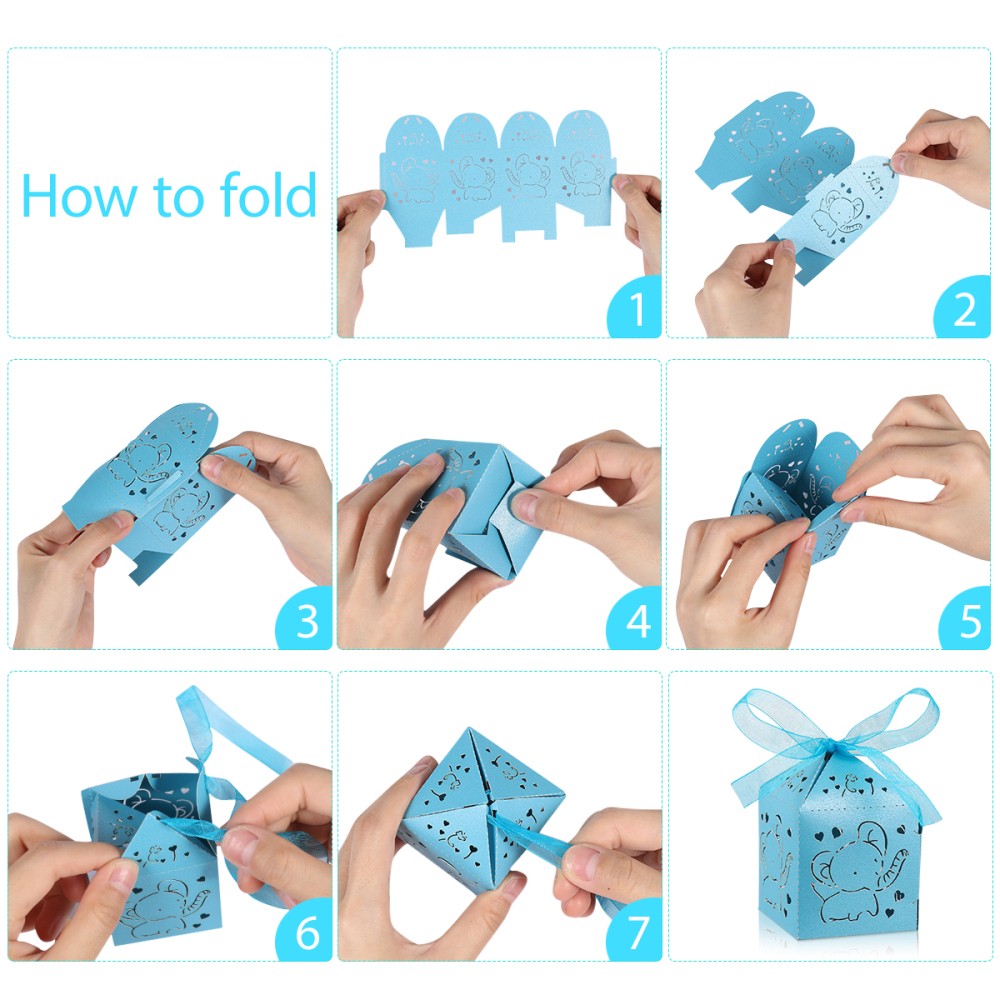 How to fold

1

2

3

4

5

6

7