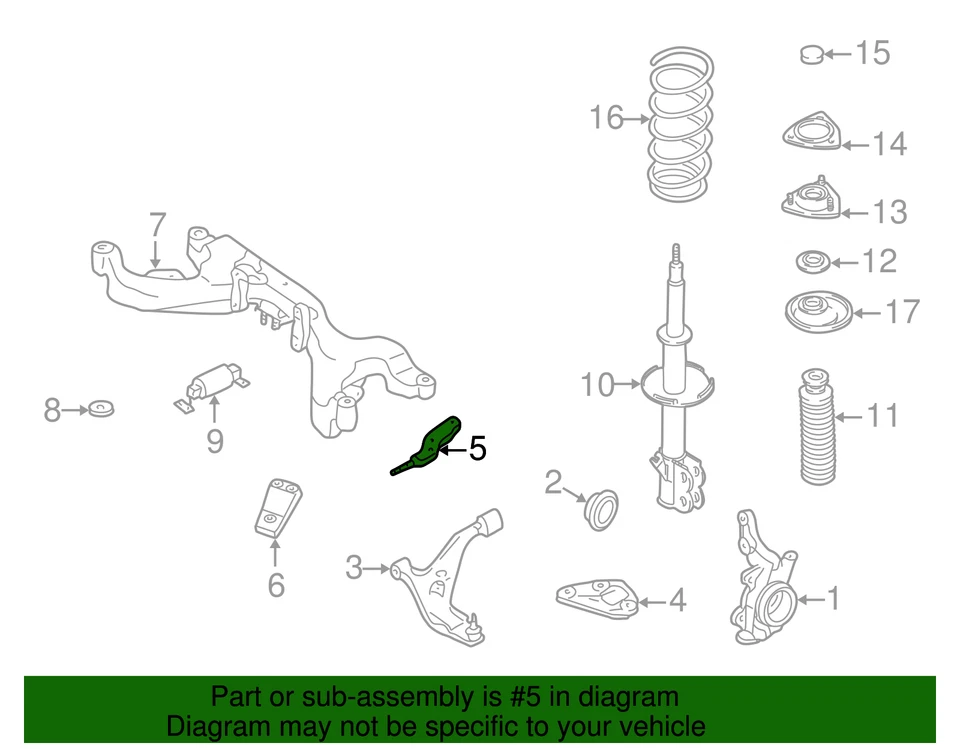 15
16
14
13
7
12
17
10
11
8
9
5
2
6
3
4
1

Part or sub-assembly is #5 in diagram
Diagram may not be specific to your vehicle