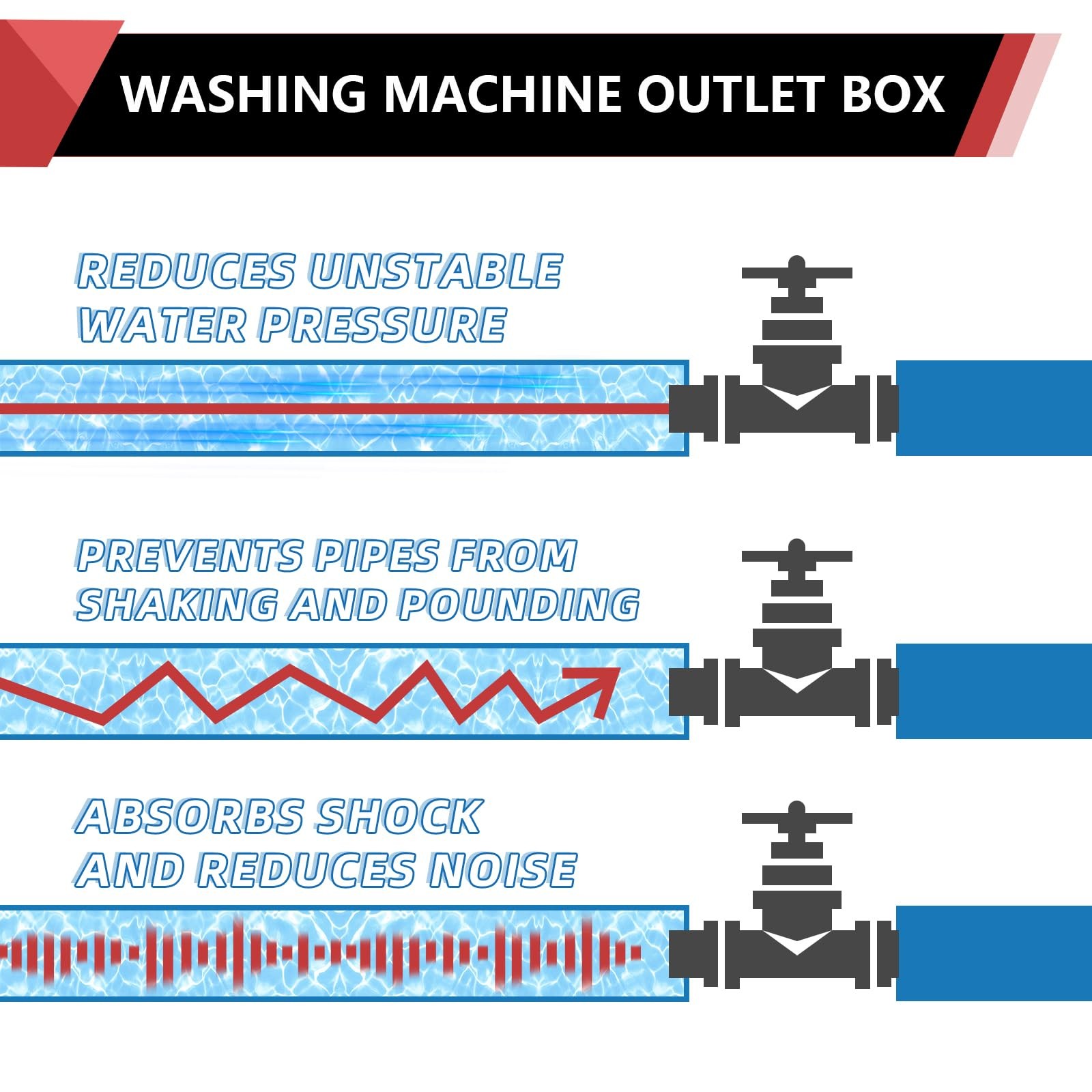 WASHING MACHINE OUTLET BOX

REDUCES UNSTABLE WATER PRESSURE

PREVENTS PIPES FROM SHAKING AND POUNDING

ABSORBS SHOCK AND REDUCES NOISE