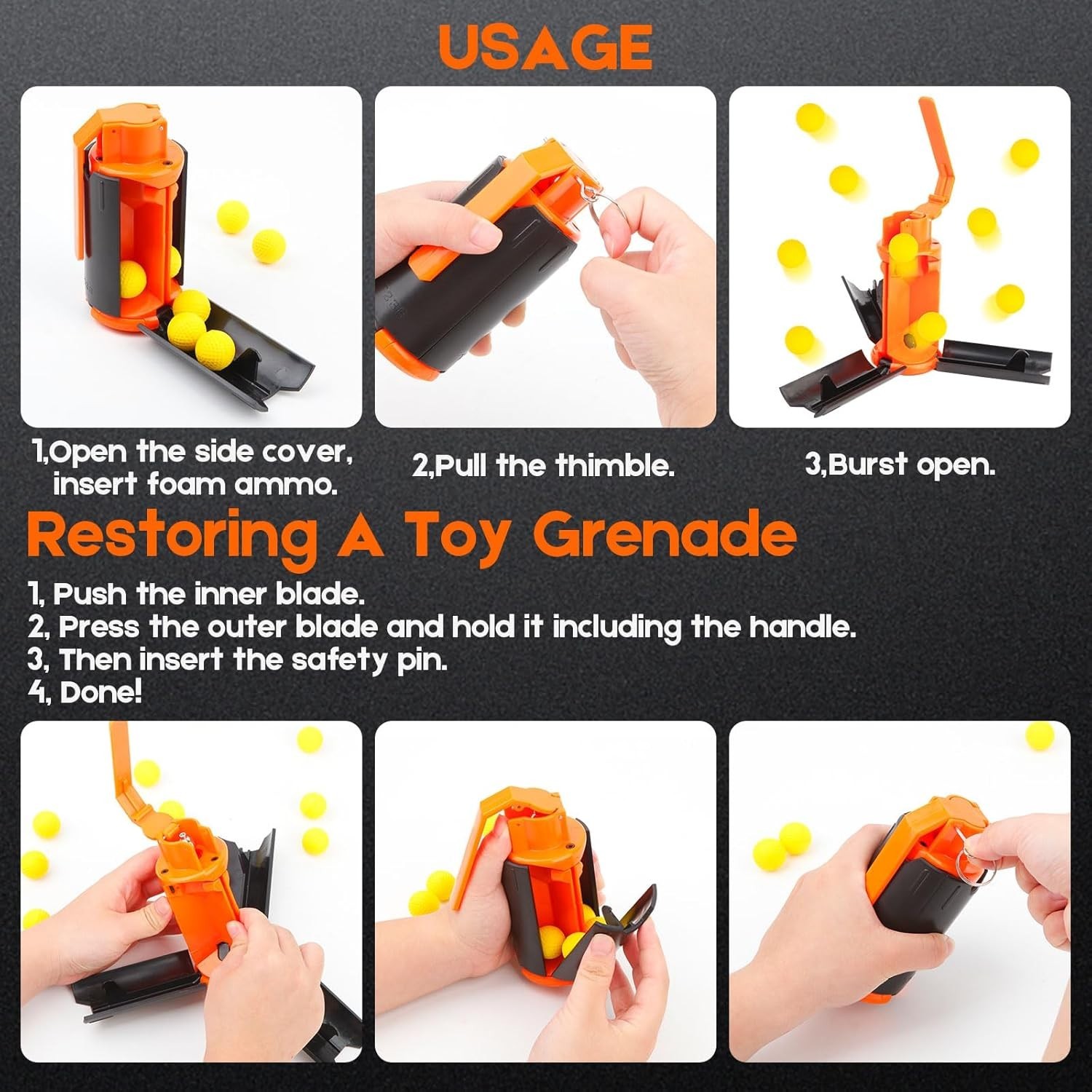 USAGE

1,Open the side cover, insert foam ammo.

2,Pull the thimble.

3,Burst open.

Restoring A Toy Grenade

1, Push the inner blade.
2, Press the outer blade and hold it including the handle.
3, Then insert the safety pin.
4, Done!