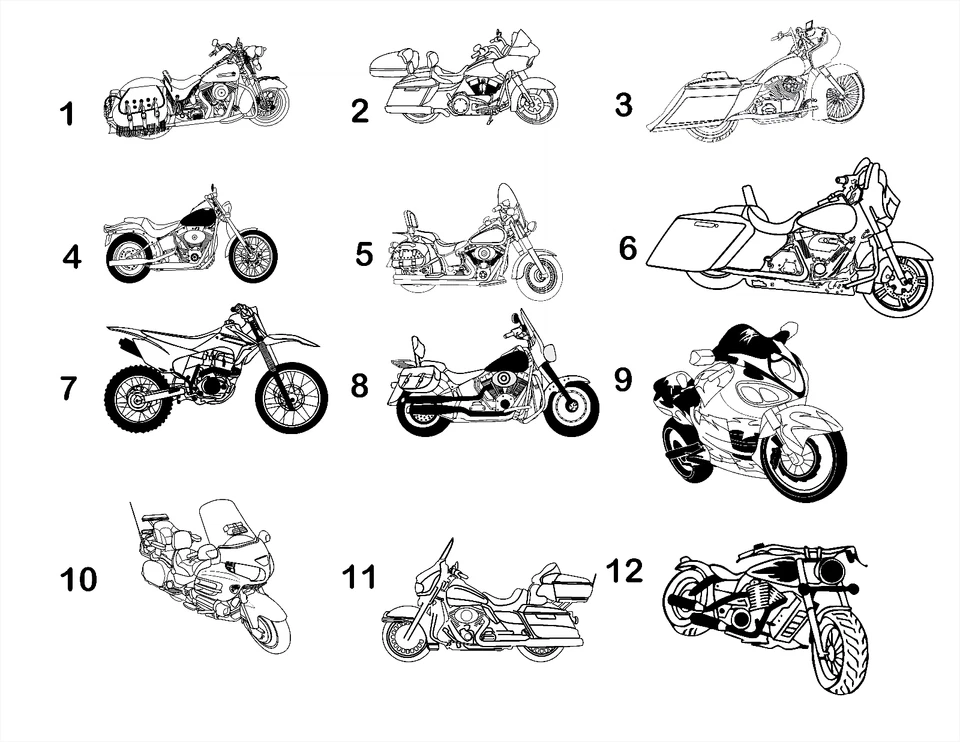 1
2
3
4
5
6
7
8
9
10
11
12