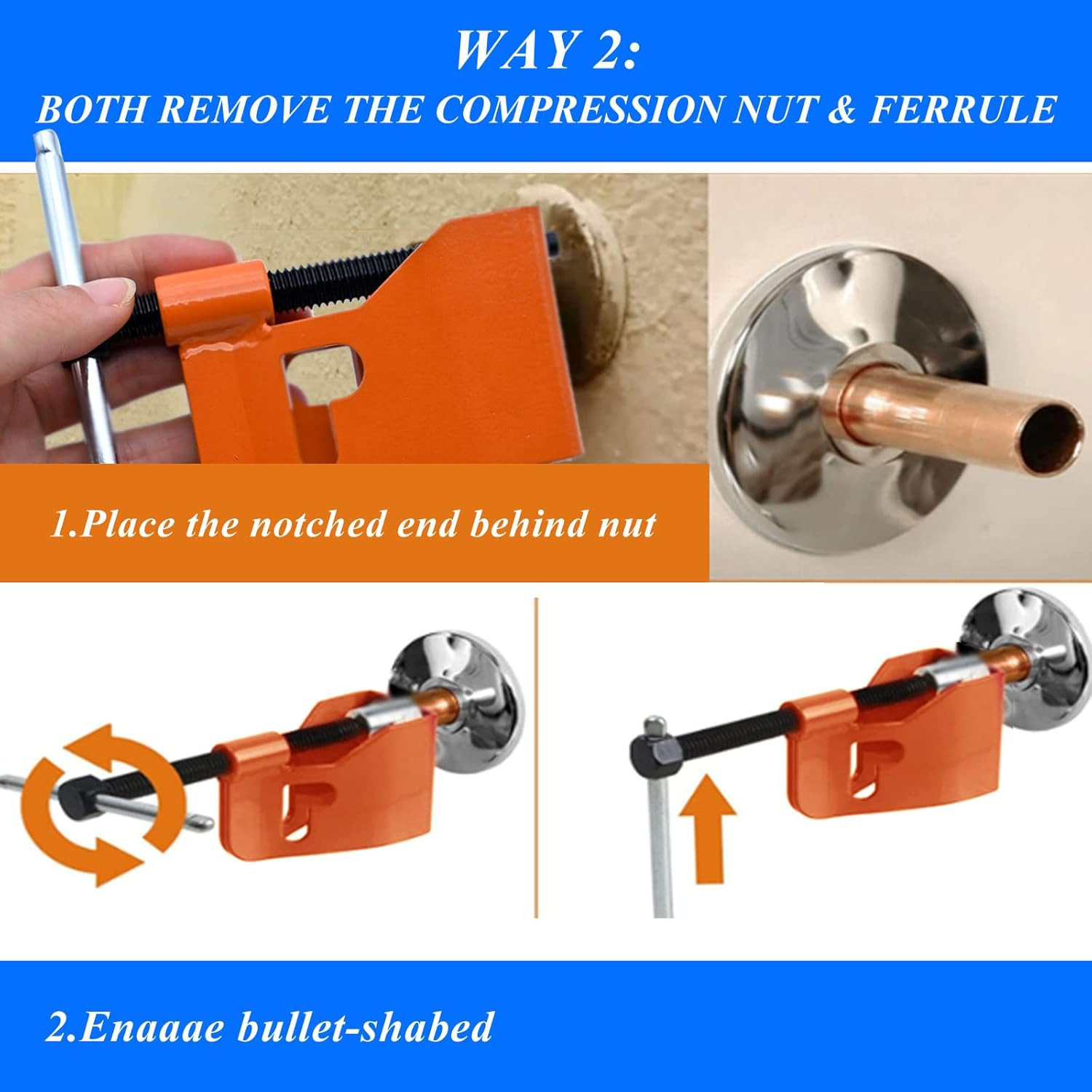 WAY 2:
BOTH REMOVE THE COMPRESSION NUT & FERRULE

1.Place the notched end behind nut

2.Enaaae bullet-shabed