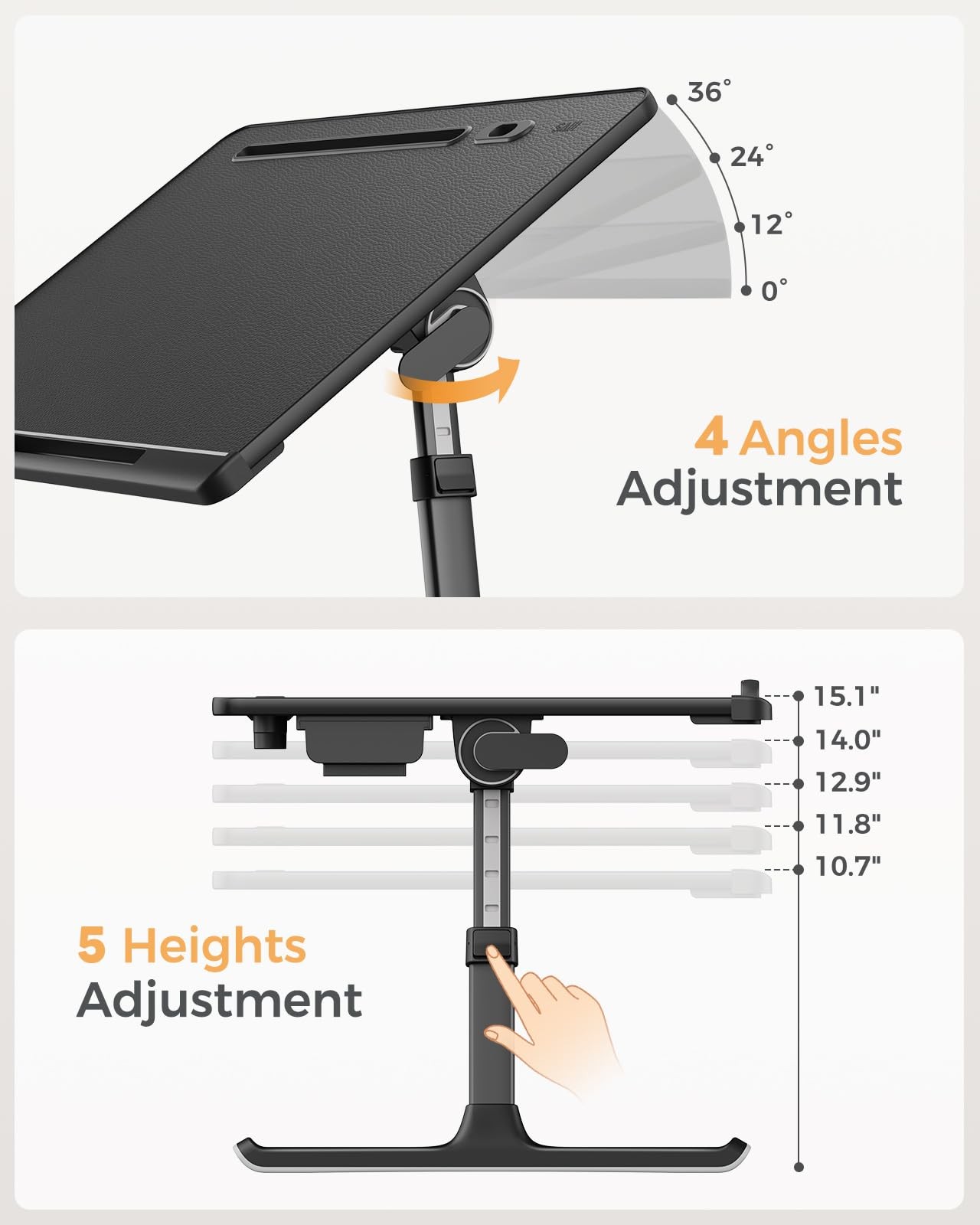 36°
24°
12°
0°

4 Angles Adjustment

15.1"
14.0"
12.9"
11.8"
10.7"

5 Heights Adjustment