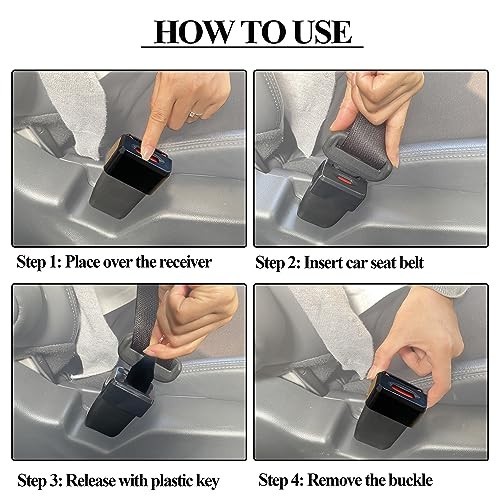 HOW TO USE

Step 1: Place over the receiver

Step 2: Insert car seat belt

Step 3: Release with plastic key

Step 4: Remove the buckle