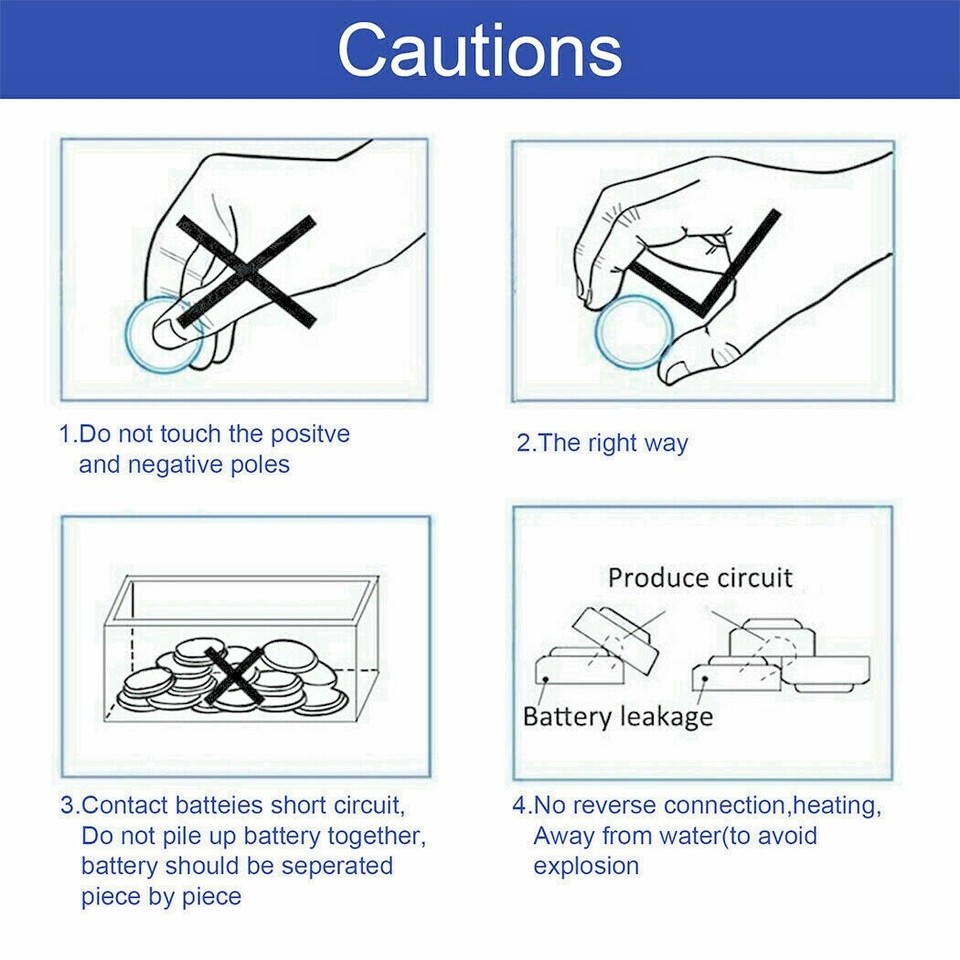 Cautions

1.Do not touch the positve and negative poles

2.The right way

3.Contact batteies short circuit, Do not pile up battery together, battery should be seperated piece by piece

Produce circuit

Battery leakage

4.No reverse connection,heating, Away from water(to avoid explosion