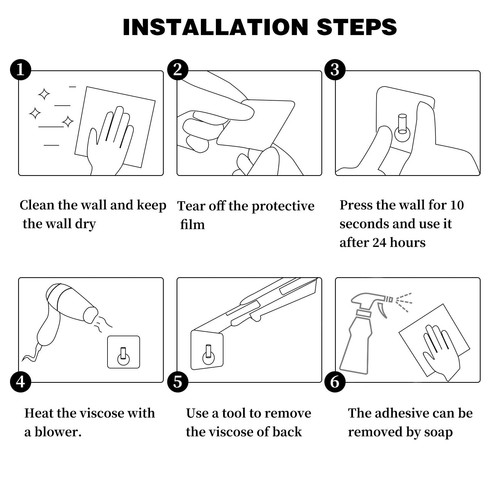 INSTALLATION STEPS

1

Clean the wall and keep the wall dry

2

Tear off the protective film

3

Press the wall for 10 seconds and use it after 24 hours

4

Heat the viscose with a blower.

5

Use a tool to remove the viscose of back

6

The adhesive can be removed by soap