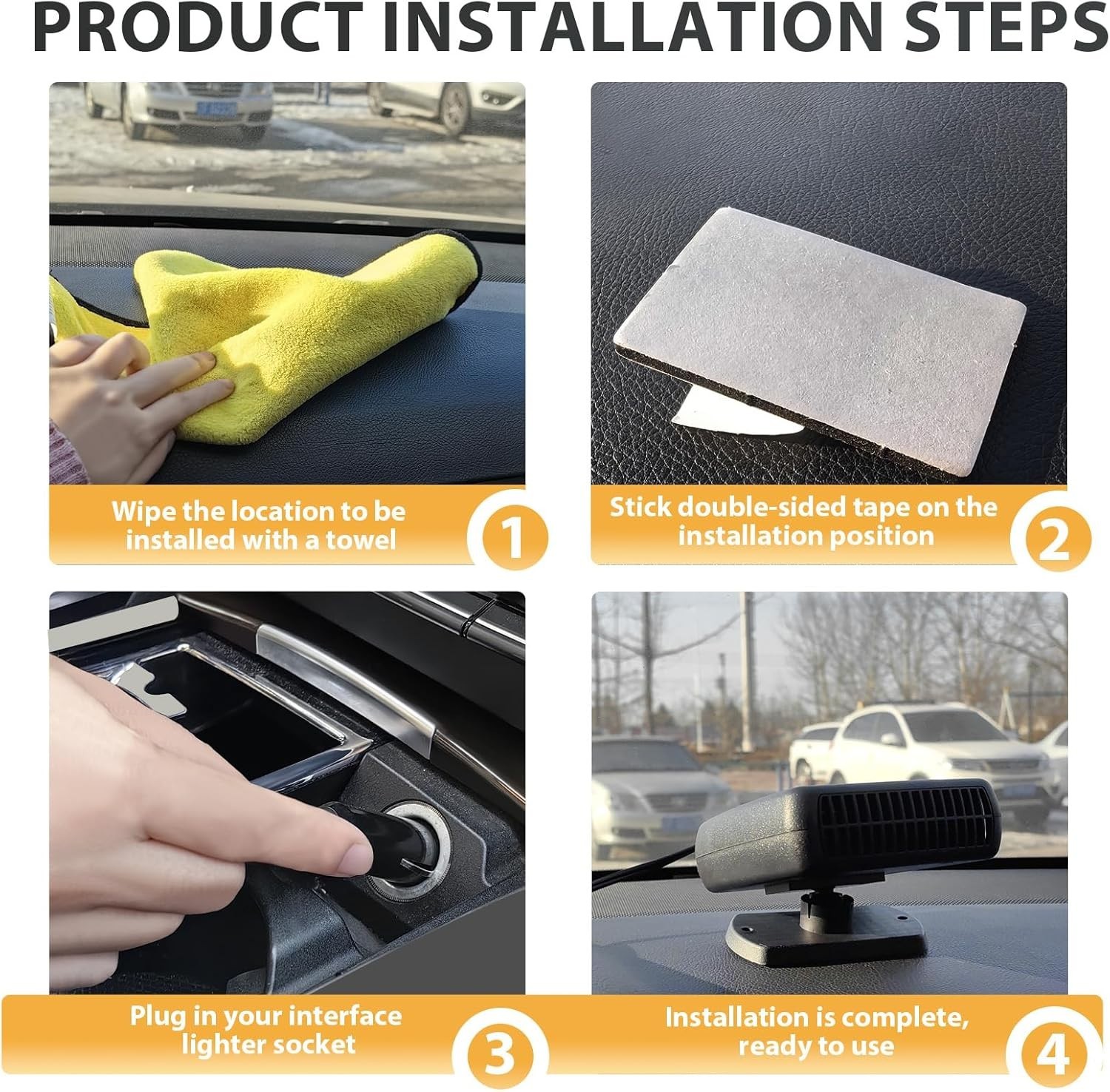 PRODUCT INSTALLATION STEPS

Wipe the location to be installed with a towel

1

Stick double-sided tape on the installation position

2

Plug in your interface lighter socket

3

Installation is complete, ready to use

4