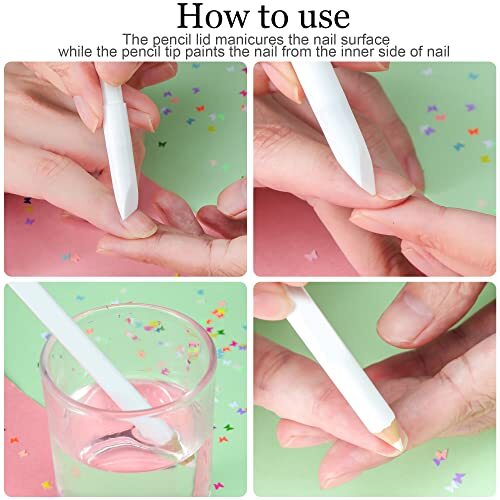 How to use

The pencil lid manicures the nail surface while the pencil tip paints the nail from the inner side of nail