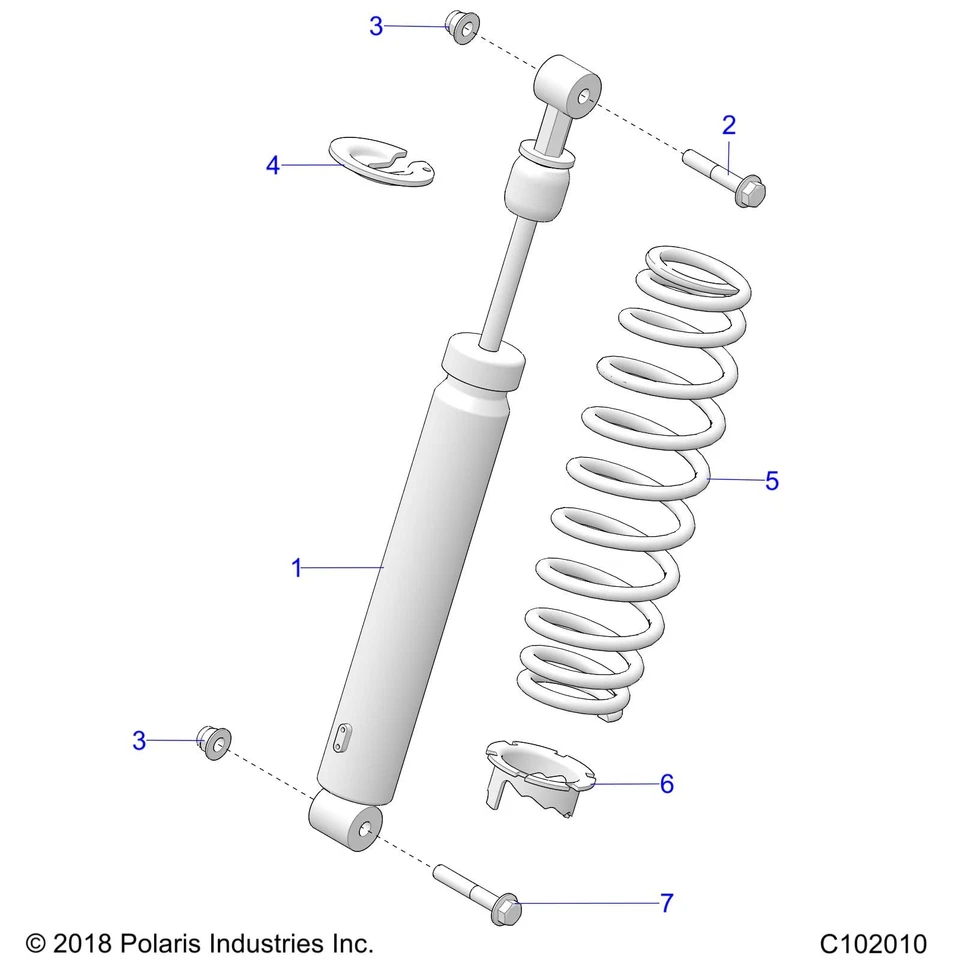 3
2
4
5
1
3
6
7
© 2018 Polaris Industries Inc.
C102010