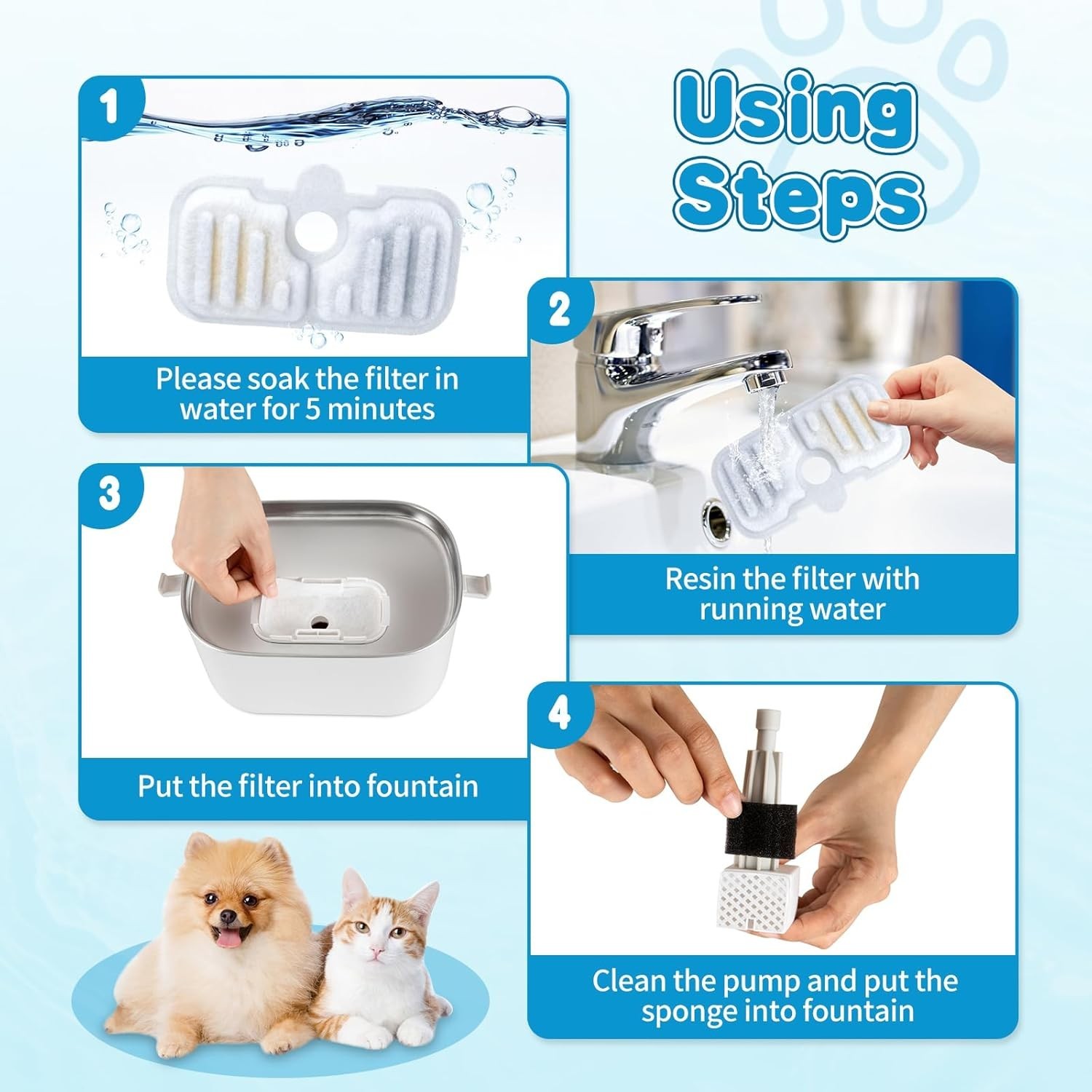 Using Steps

1

Please soak the filter in water for 5 minutes

2

Resin the filter with running water

3

Put the filter into fountain

4

Clean the pump and put the sponge into fountain