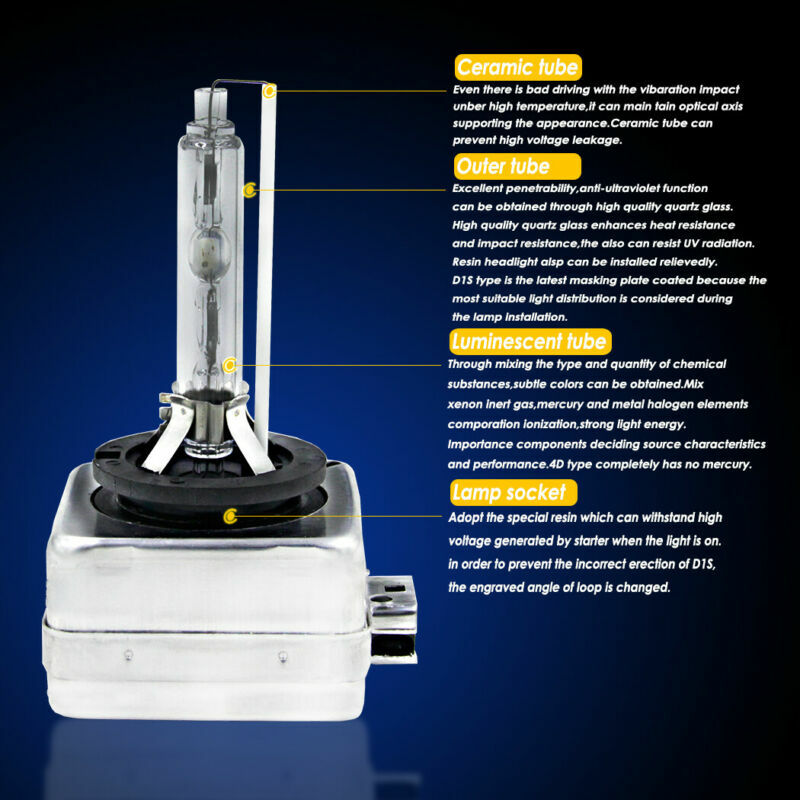 Ceramic tube
Even there is bad driving with the vibaration impact unber high temperature,it can main tain optical axis supporting the appearance.Ceramic tube can prevent high voltage leakage.

Outer tube
Excellent penetrability,anti-ultraviolet function can be obtained through high quality quartz glass. High quality quartz glass enhances heat resistance and impact resistance,the also can resist UV radiation. Resin headlight alsp can be installed relievedly. D1S type is the latest masking plate coated because the most suitable light distribution is considered during the lamp installation.

Luminescent tube
Through mixing the type and quantity of chemical substances,subtle colors can be obtained.Mix xenon inert gas,mercury and metal halogen elements comporation ionization,strong light energy. Importance components deciding source characteristics and performance.4D type completely has no mercury.

Lamp socket
Adopt the special resin which can withstand high voltage generated by starter when the light is on. in order to prevent the incorrect erection of D1S, the engraved angle of loop is changed.