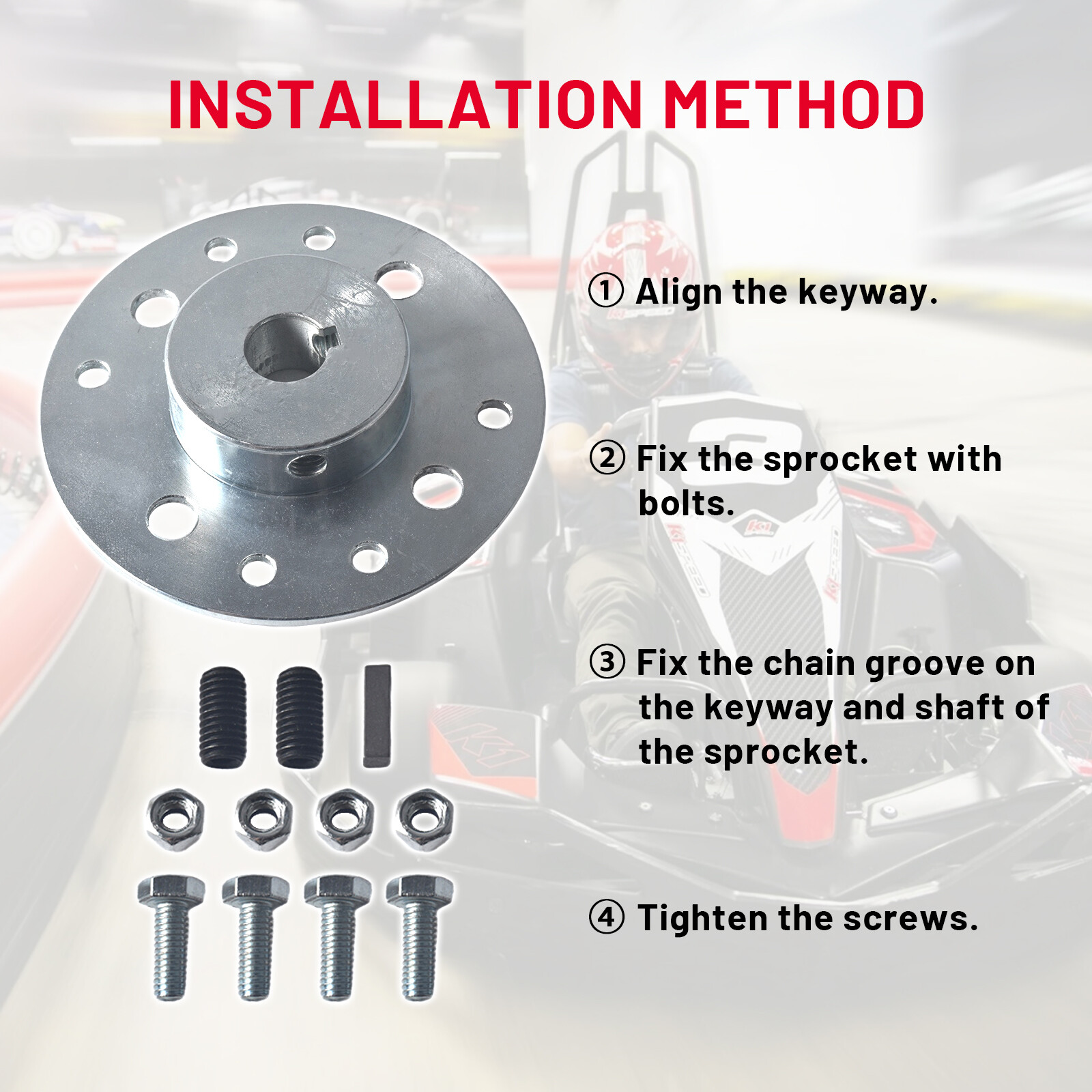 INSTALLATION METHOD

① Align the keyway.

② Fix the sprocket with bolts.

③ Fix the chain groove on the keyway and shaft of the sprocket.

④ Tighten the screws.