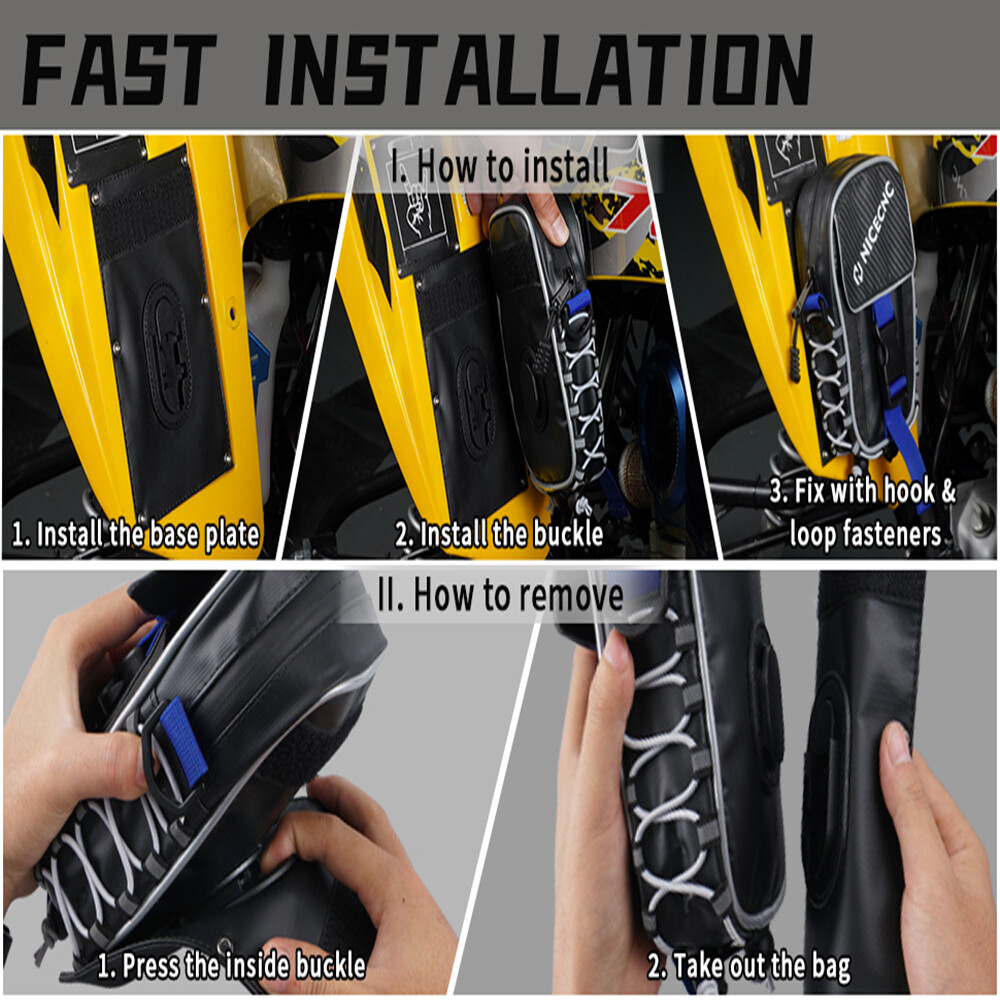 FAST INSTALLATION

I. How to install

NICECNC

1. Install the base plate

2. Install the buckle

3. Fix with hook & loop fasteners

II. How to remove

1. Press the inside buckle

2. Take out the bag