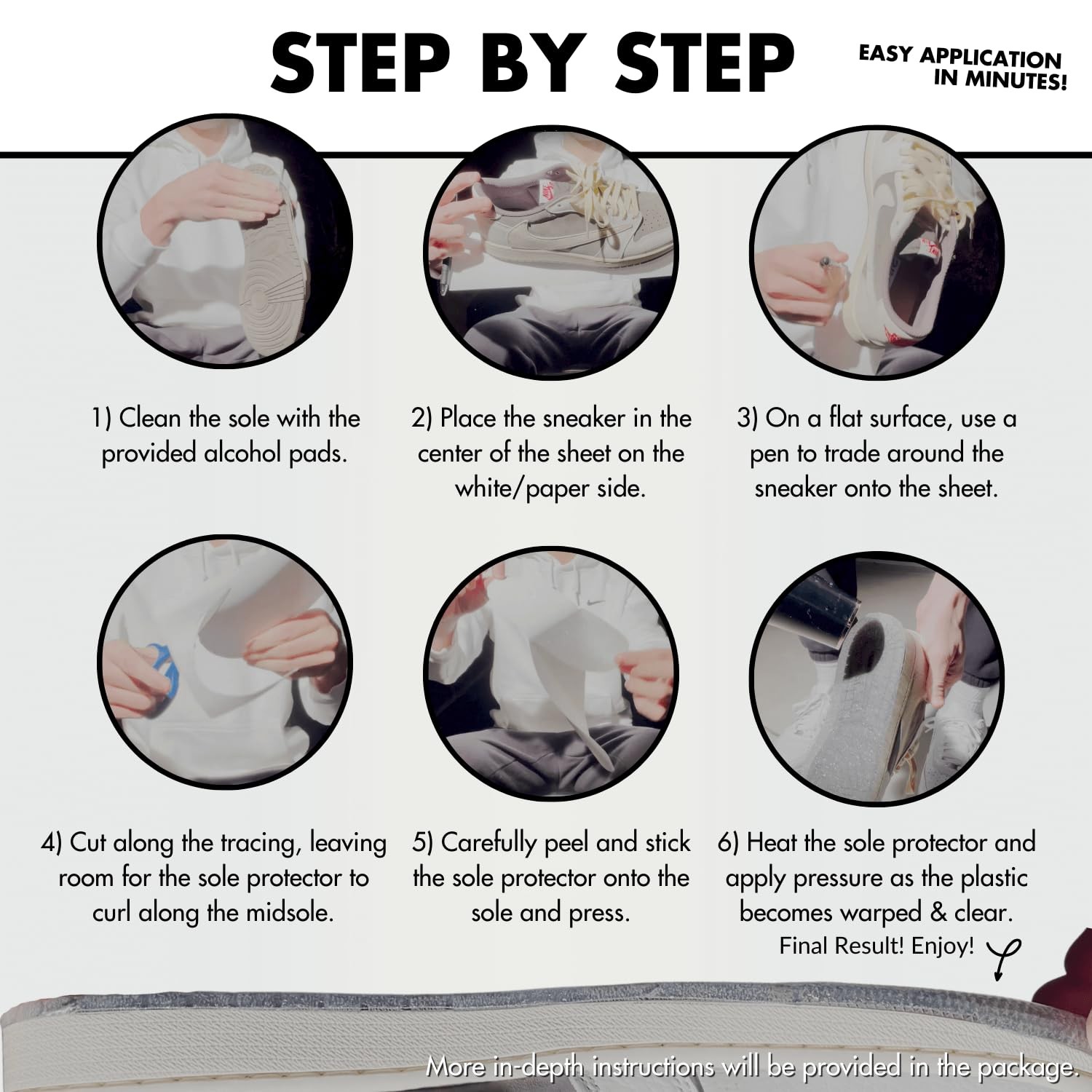 STEP BY STEP

EASY APPLICATION IN MINUTES!

1) Clean the sole with the provided alcohol pads.

2) Place the sneaker in the center of the sheet on the white/paper side.

3) On a flat surface, use a pen to trade around the sneaker onto the sheet.

4) Cut along the tracing, leaving room for the sole protector to curl along the midsole.

5) Carefully peel and stick the sole protector onto the sole and press.

6) Heat the sole protector and apply pressure as the plastic becomes warped & clear.

Final Result! Enjoy!

More in-depth instructions will be provided in the package.