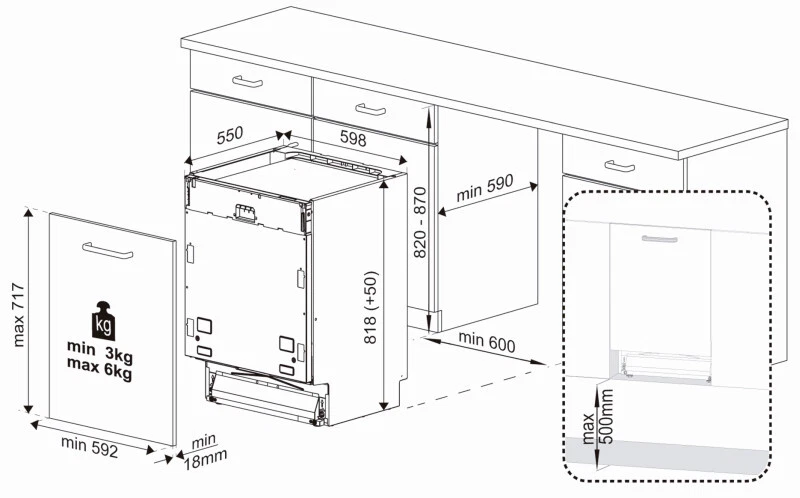 550
598
min 590
820 - 870
818 (+50)
min 600
max 717
kg
min 3kg
max 6kg
min 592
min
18mm
max
500mm