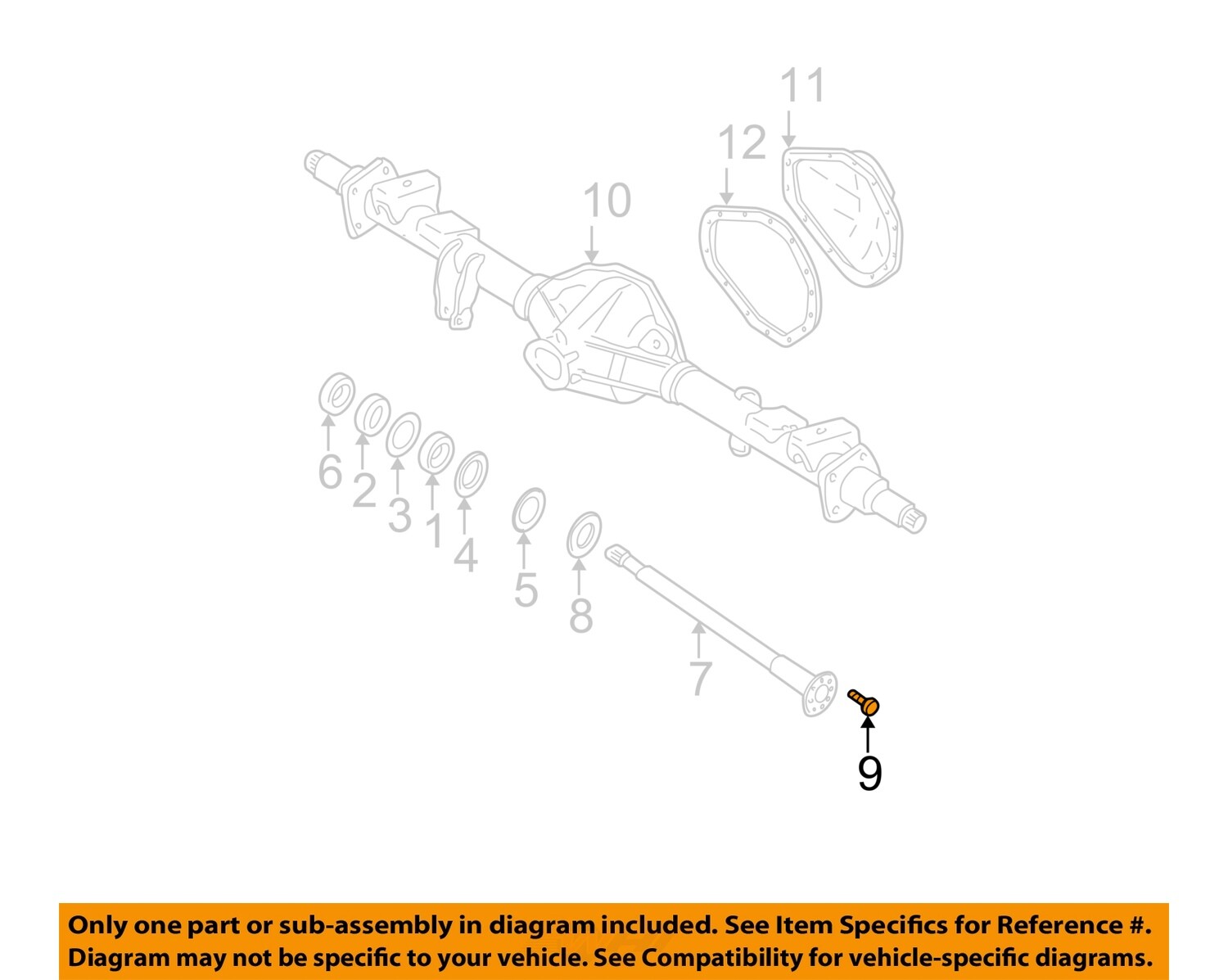 11
12
10
6
2
3
1
4
5
8
7
9

Only one part or sub-assembly in diagram included. See Item Specifics for Reference #.
Diagram may not be specific to your vehicle. See Compatibility for vehicle-specific diagrams.