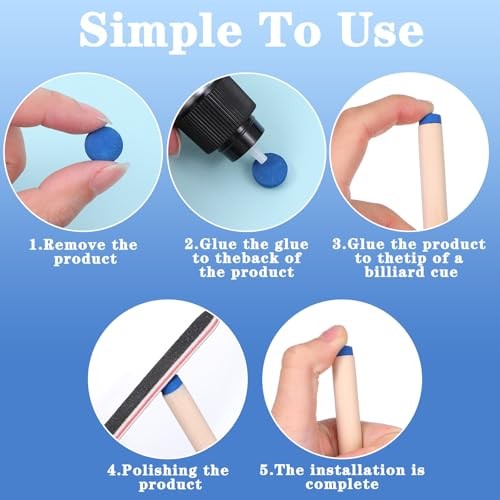 Simple To Use

1.Remove the product

2.Glue the glue to theback of the product

3.Glue the product to thetip of a billiard cue

4.Polishing the product

5.The installation is complete