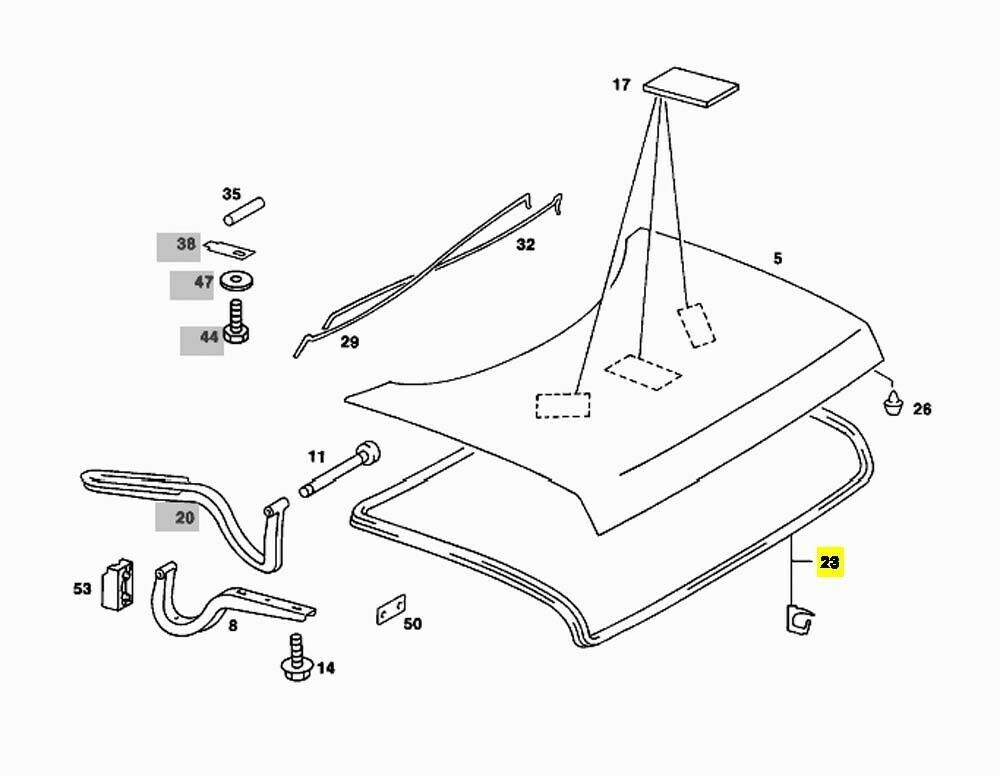 17
35
38
32
5
47
44
29
26
11
20
23
53
8
50
14