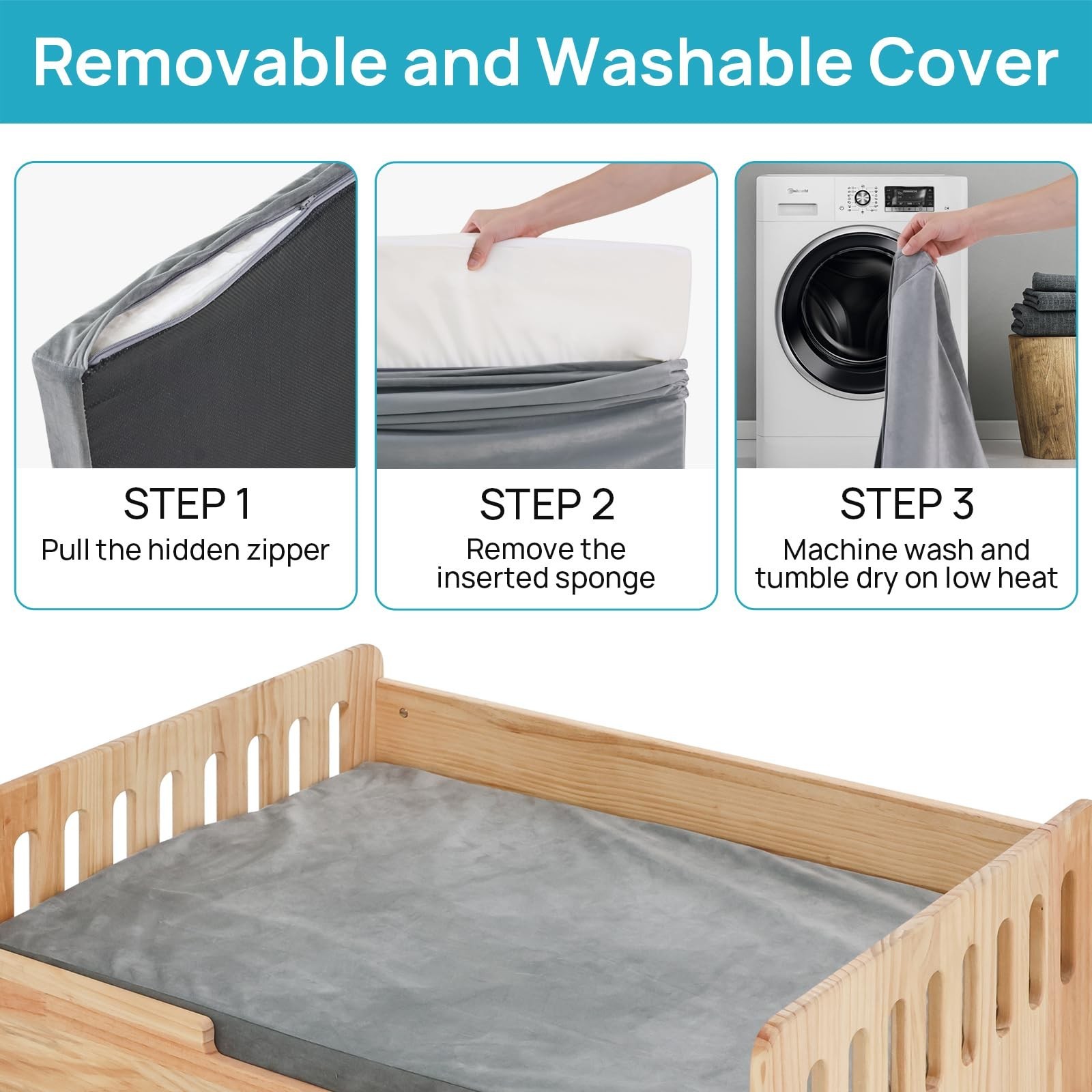 Removable and Washable Cover

STEP 1
Pull the hidden zipper

STEP 2
Remove the inserted sponge

STEP 3
Machine wash and tumble dry on low heat