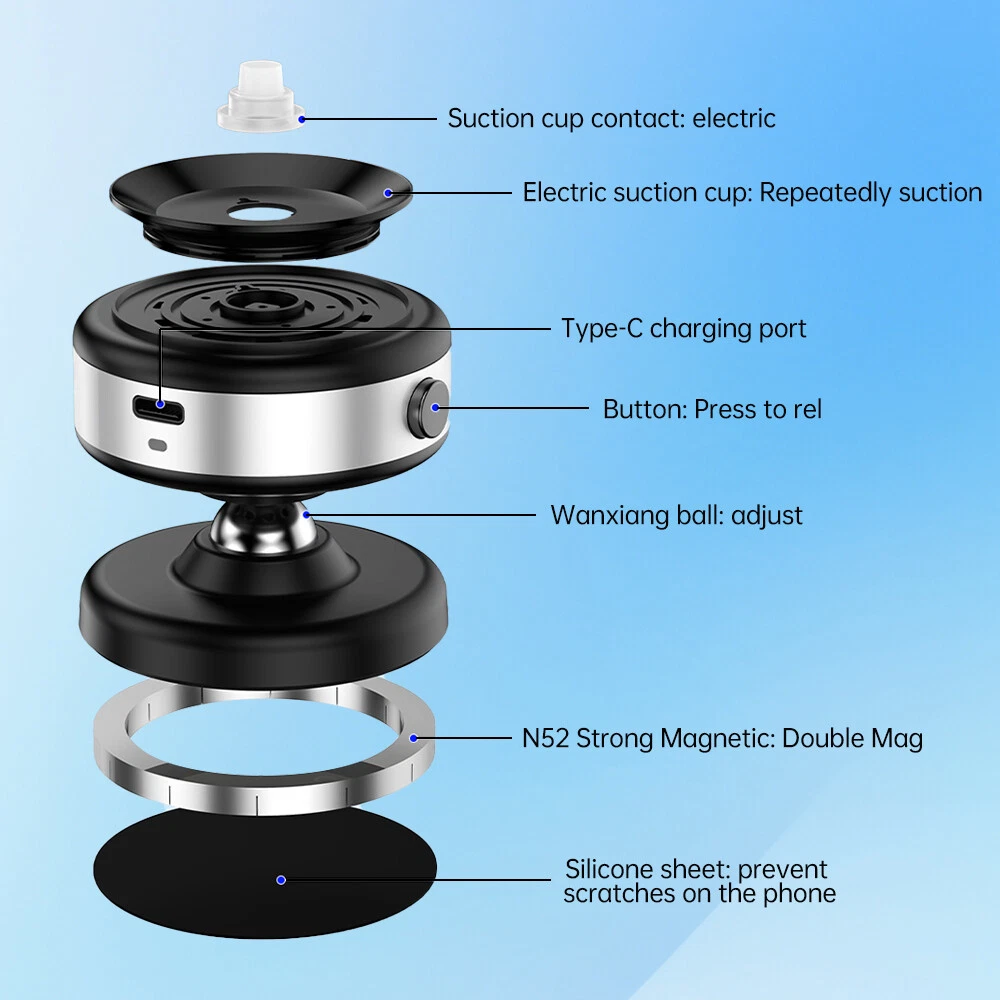 Suction cup contact: electric

Electric suction cup: Repeatedly suction

Type-C charging port

Button: Press to rel

Wanxiang ball: adjust

N52 Strong Magnetic: Double Mag

Silicone sheet: prevent scratches on the phone