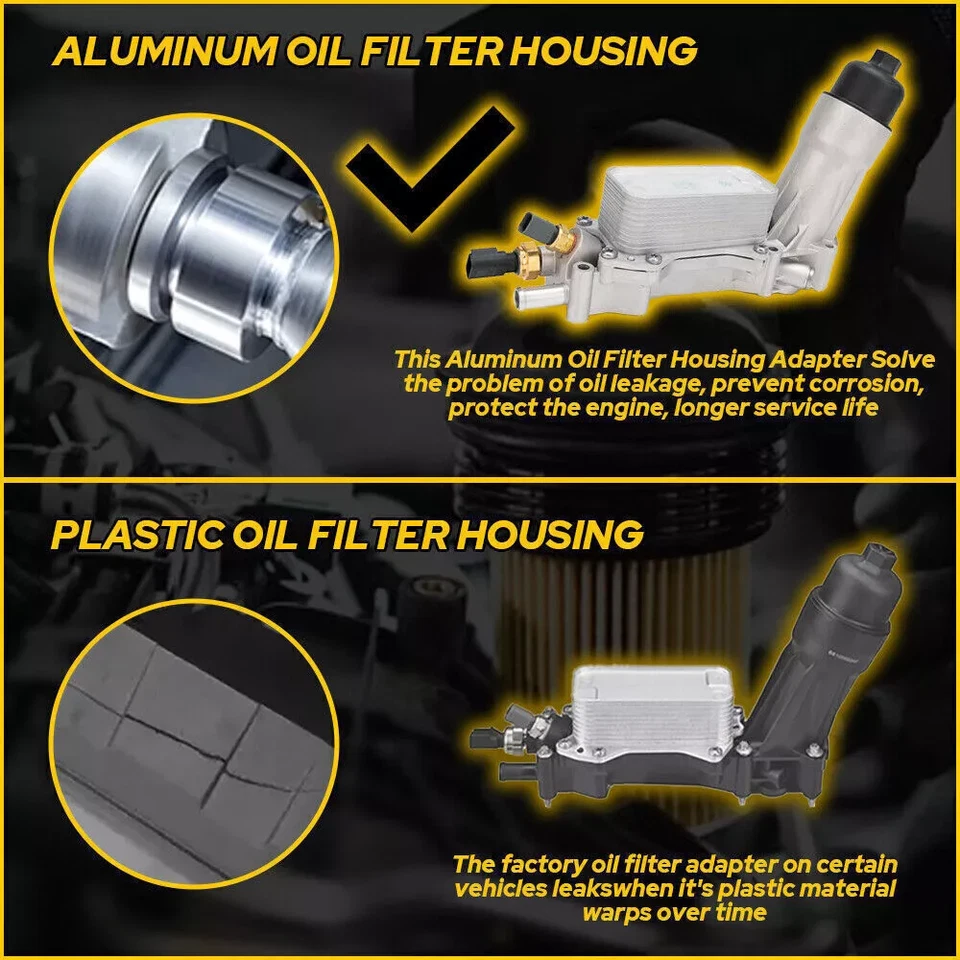 ALUMINUM OIL FILTER HOUSING

This Aluminum Oil Filter Housing Adapter Solve the problem of oil leakage, prevent corrosion, protect the engine, longer service life

PLASTIC OIL FILTER HOUSING

The factory oil filter adapter on certain vehicles leakswhen it's plastic material warps over time