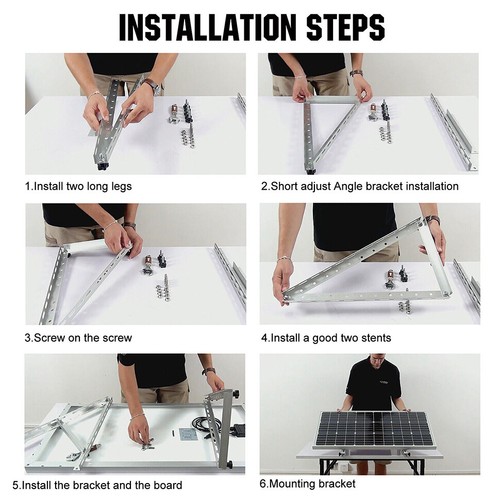 INSTALLATION STEPS

1.Install two long legs

2.Short adjust Angle bracket installation

3.Screw on the screw

4.Install a good two stents

5.Install the bracket and the board

6.Mounting bracket