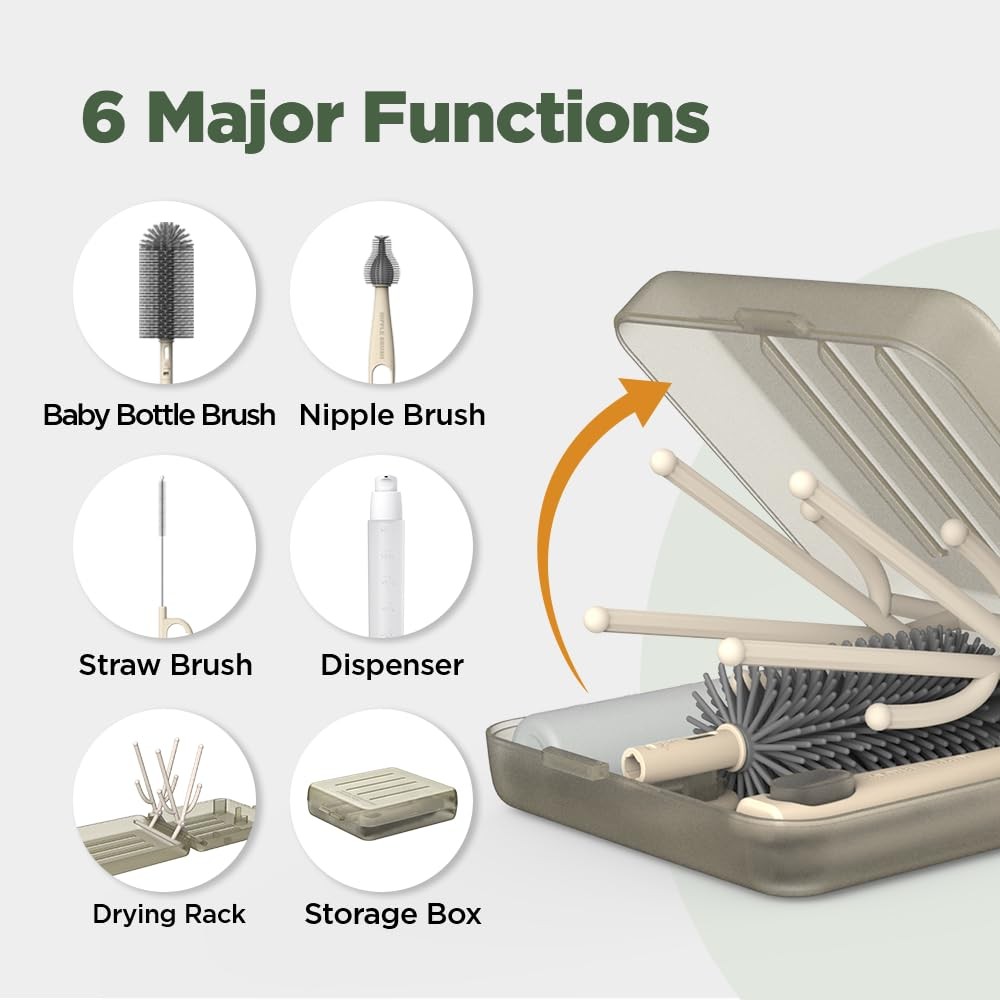 6 Major Functions

Baby Bottle Brush

Nipple Brush

Straw Brush

Dispenser

Drying Rack

Storage Box