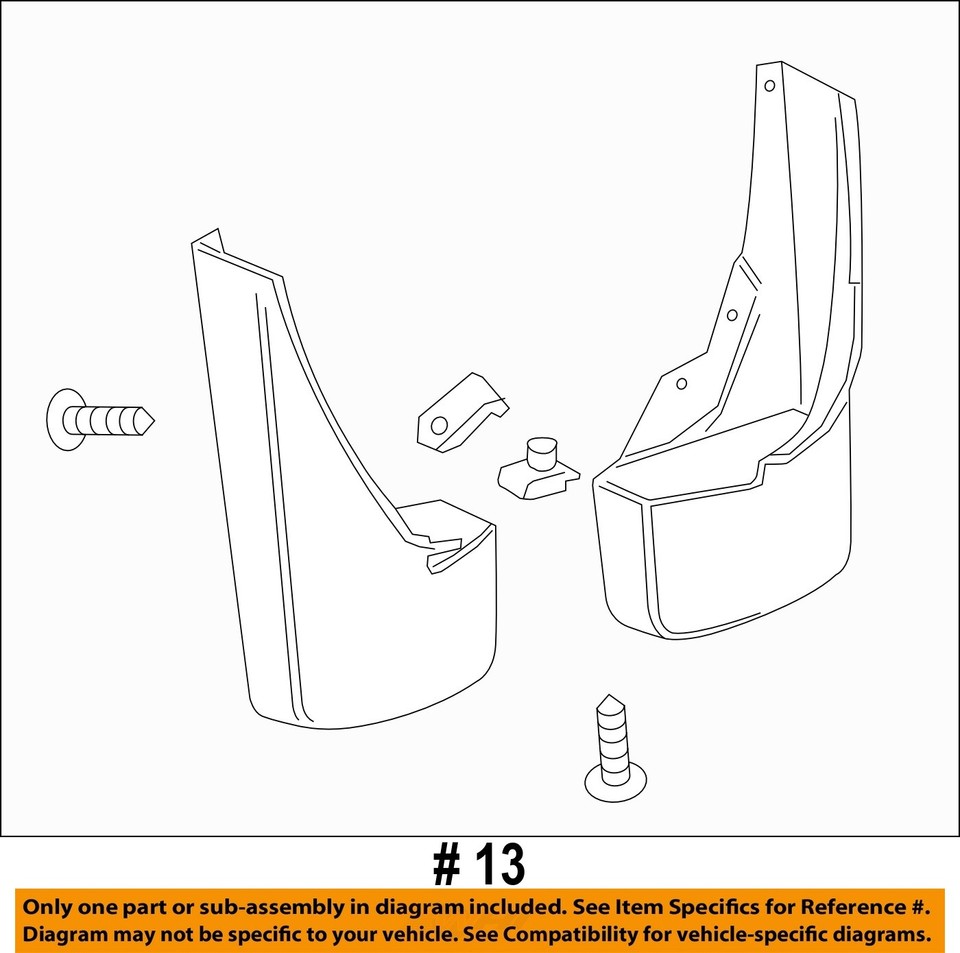 # 13

Only one part or sub-assembly in diagram included. See Item Specifics for Reference #. Diagram may not be specific to your vehicle. See Compatibility for vehicle-specific diagrams.