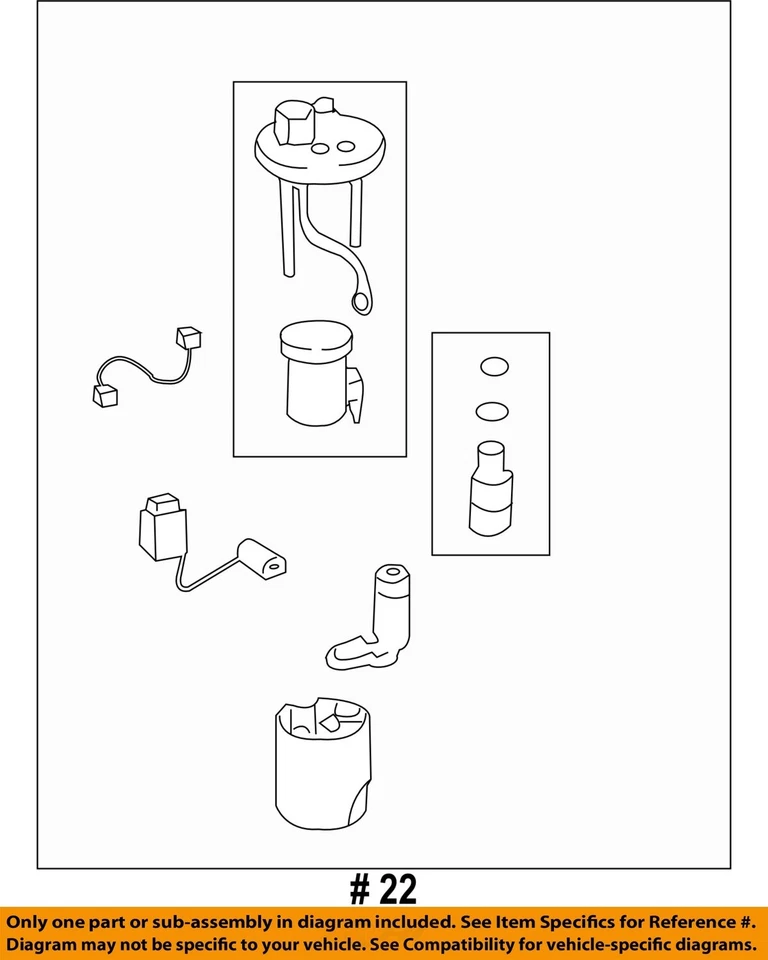 # 22

Only one part or sub-assembly in diagram included. See Item Specifics for Reference #.
Diagram may not be specific to your vehicle. See Compatibility for vehicle-specific diagrams.