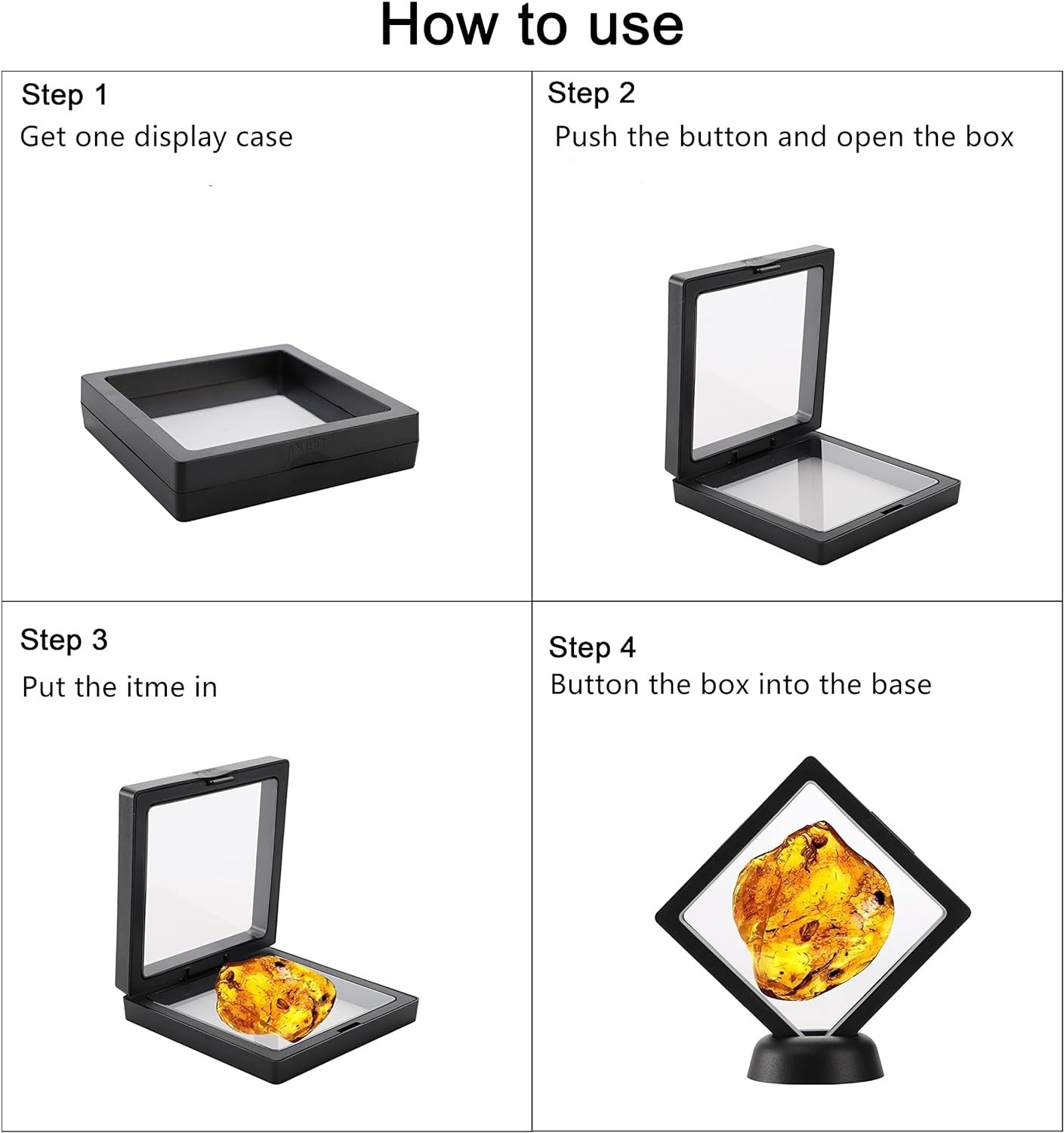 How to use

Step 1
Get one display case

Step 2
Push the button and open the box

Step 3
Put the itme in

Step 4
Button the box into the base