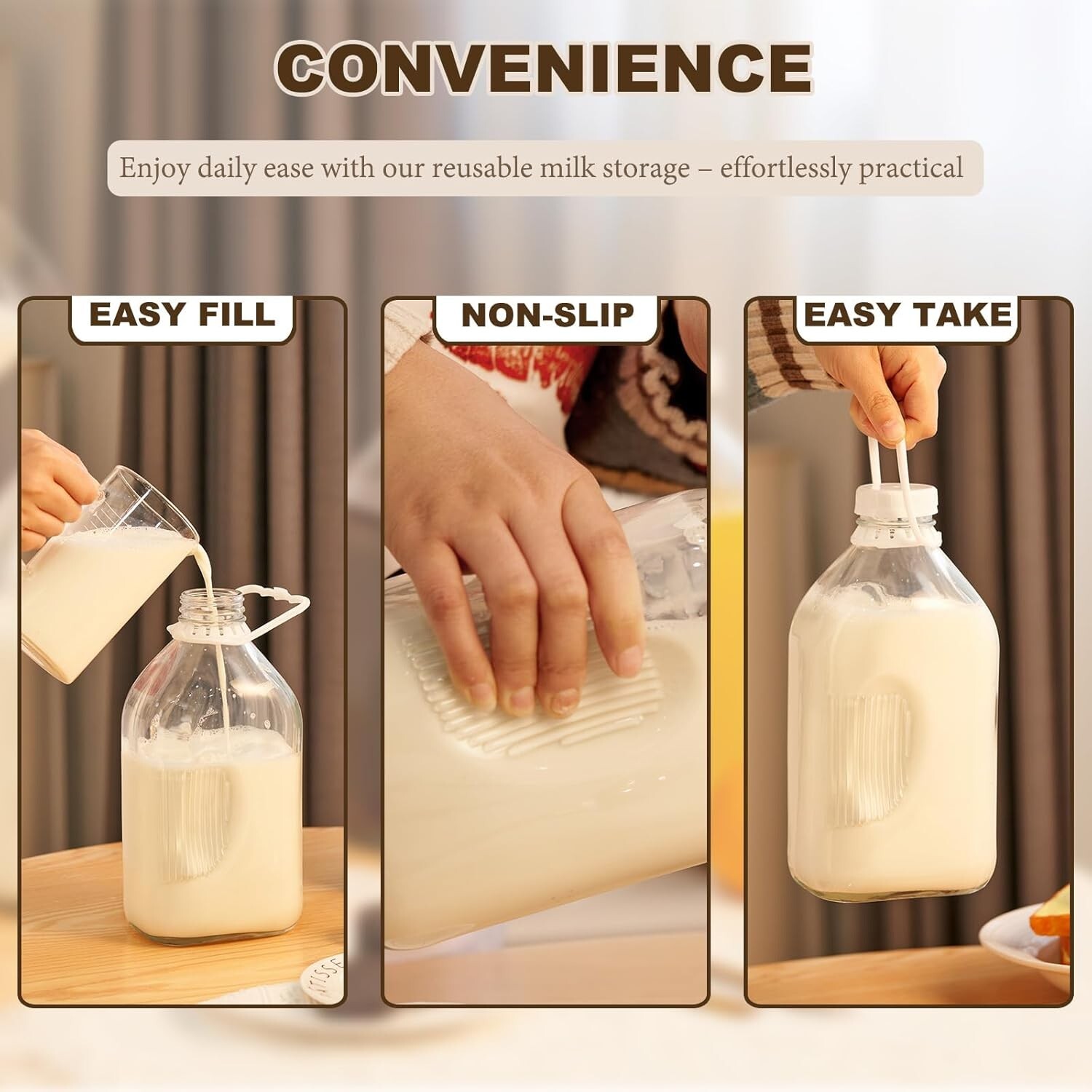 CONVENIENCE

Enjoy daily ease with our reusable milk storage – effortlessly practical

EASY FILL

NON-SLIP

EASY TAKE