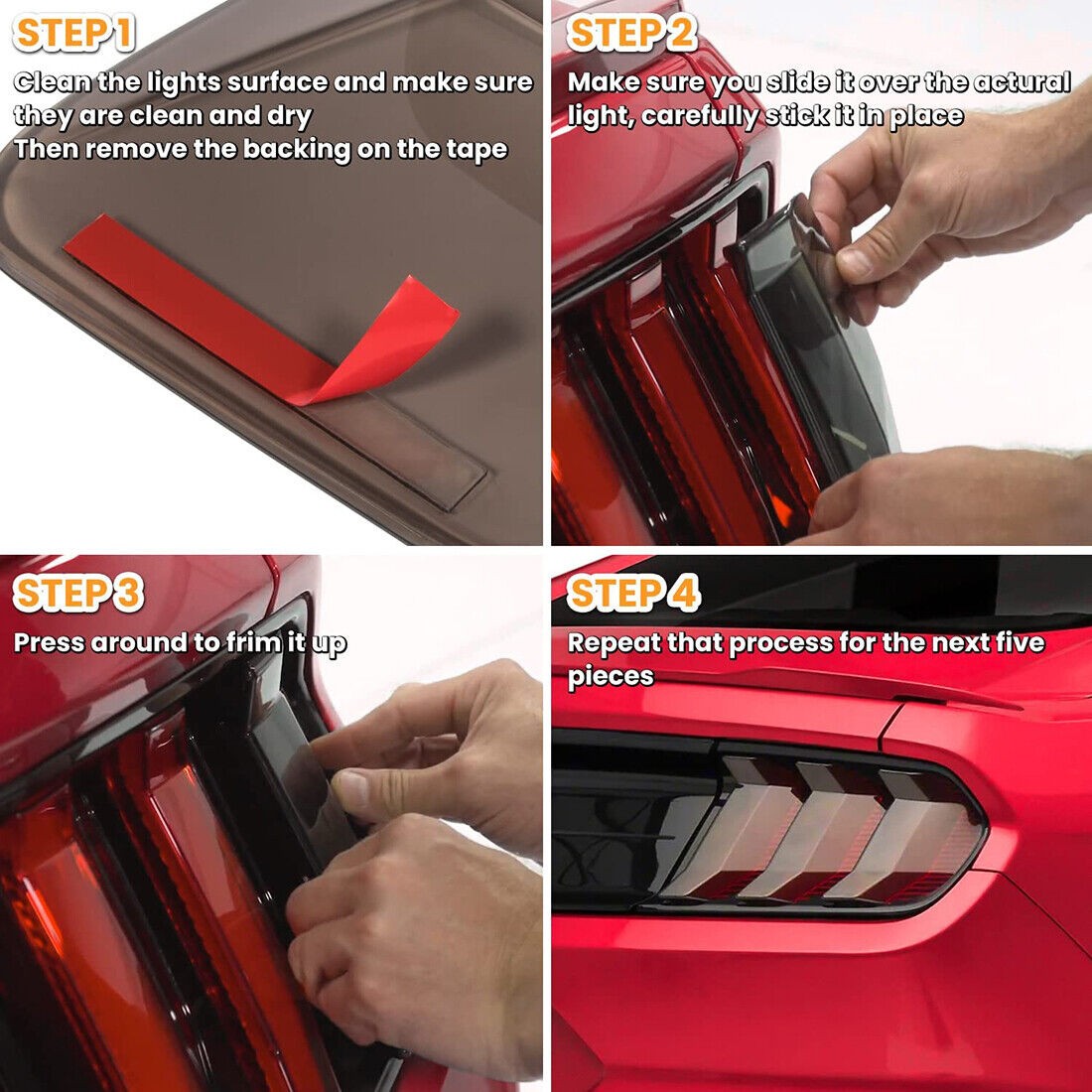 STEP 1

Clean the lights surface and make sure they are clean and dry
Then remove the backing on the tape

STEP 2

Make sure you slide it over the actural light, carefully stick it in place

STEP 3

Press around to frim it up

STEP 4

Repeat that process for the next five pieces