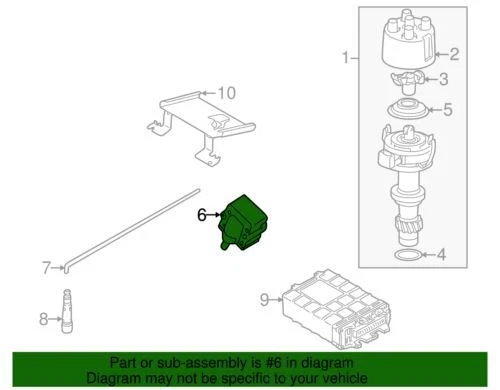 1
2
3
5
4
10
6
7
8
9

Part or sub-assembly is #6 in diagram
Diagram may not be specific to your vehicle