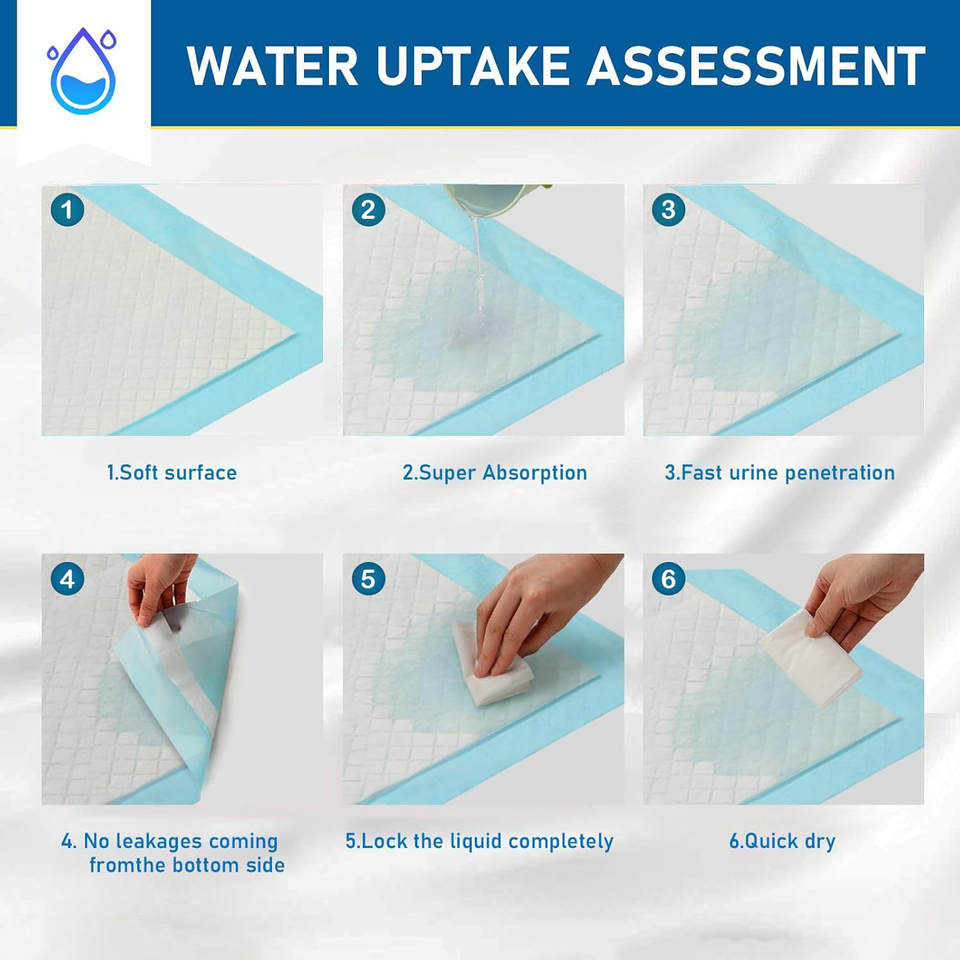 WATER UPTAKE ASSESSMENT

1

1.Soft surface

2

2.Super Absorption

3

3.Fast urine penetration

4

4. No leakages coming fromthe bottom side

5

5.Lock the liquid completely

6

6.Quick dry