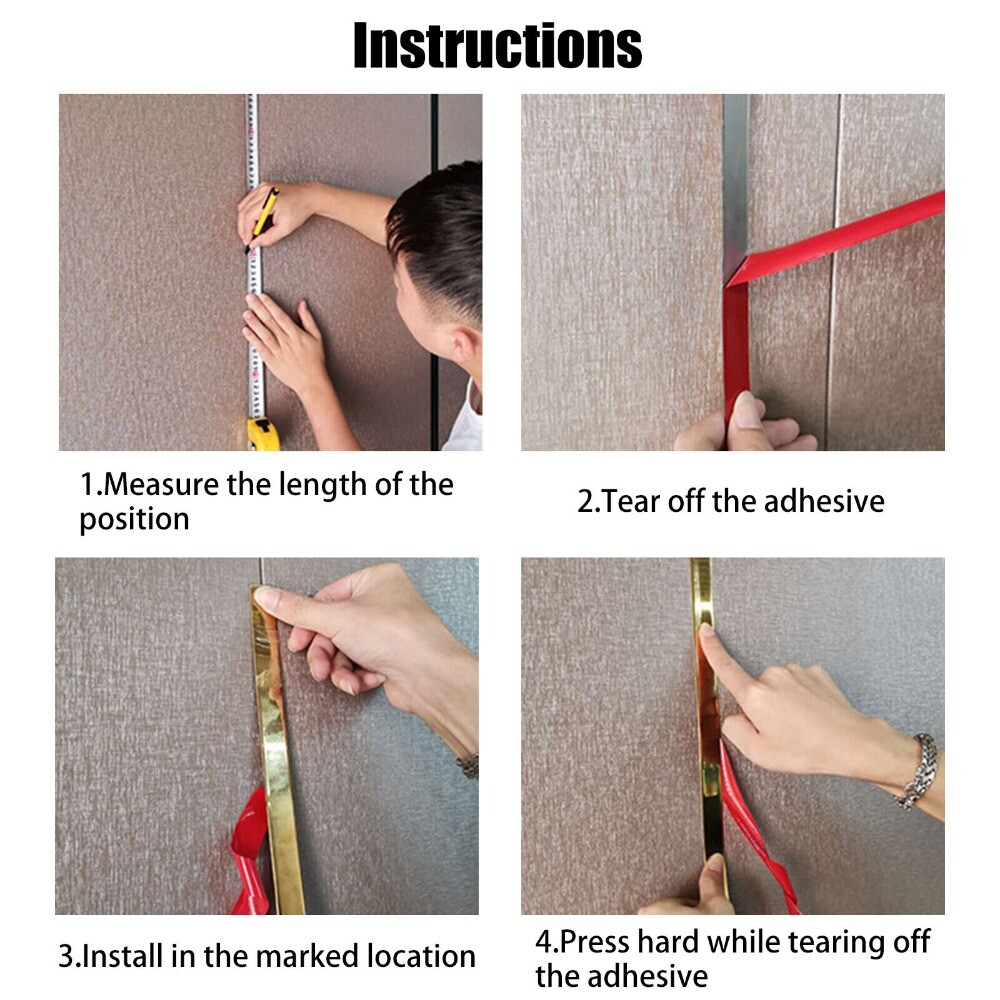 Instructions

1.Measure the length of the position

2.Tear off the adhesive

3.Install in the marked location

4.Press hard while tearing off the adhesive