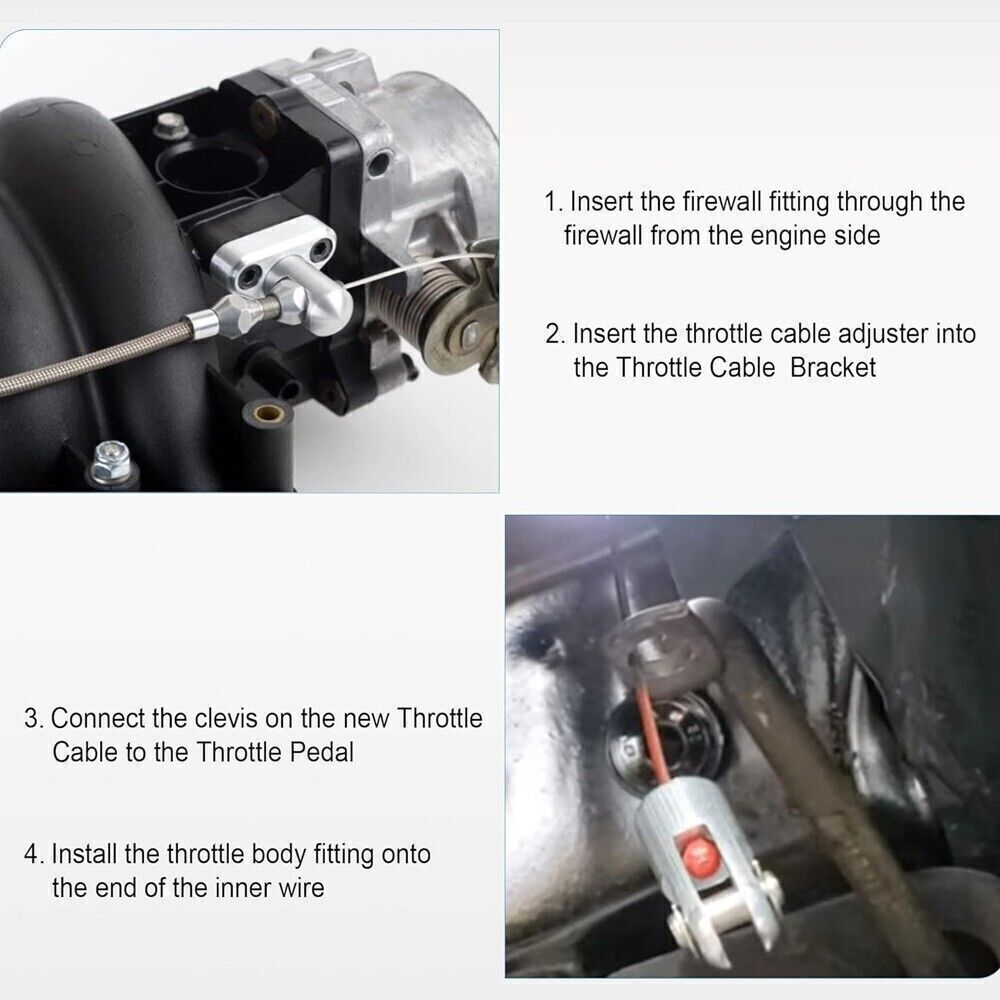 1. Insert the firewall fitting through the firewall from the engine side

2. Insert the throttle cable adjuster into the Throttle Cable  Bracket

3. Connect the clevis on the new Throttle Cable to the Throttle Pedal

4. Install the throttle body fitting onto the end of the inner wire