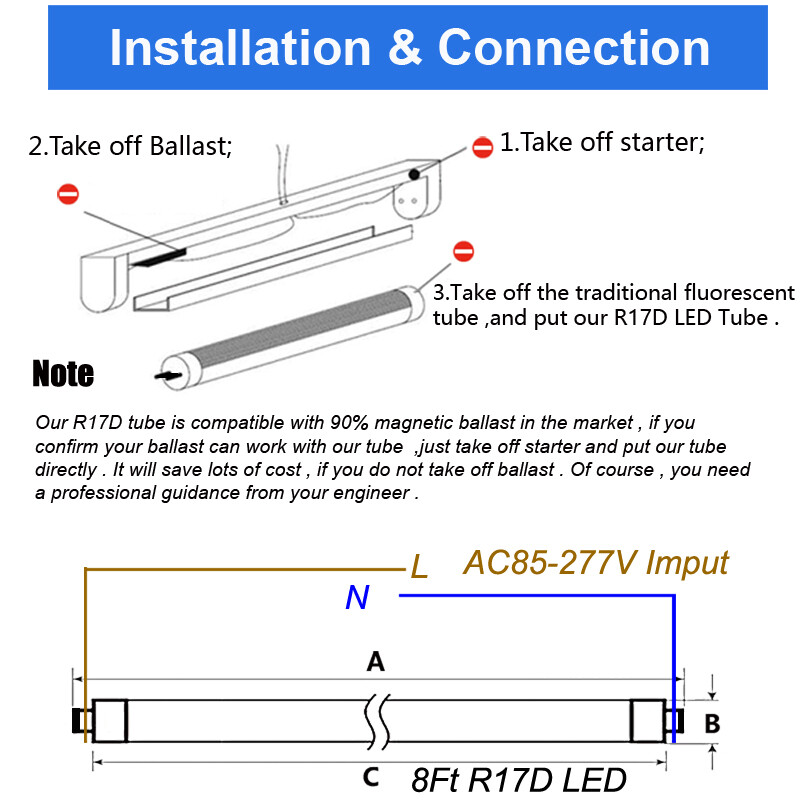 Installation & Connection

2.Take off Ballast;

1.Take off starter;

3.Take off the traditional fluorescent tube ,and put our R17D LED Tube .

Note

Our R17D tube is compatible with 90% magnetic ballast in the market , if you confirm your ballast can work with our tube ,just take off starter and put our tube directly . It will save lots of cost , if you do not take off ballast . Of course , you need a professional guidance from your engineer .

L

AC85-277V Imput

N

A

B

C

8Ft R17D LED