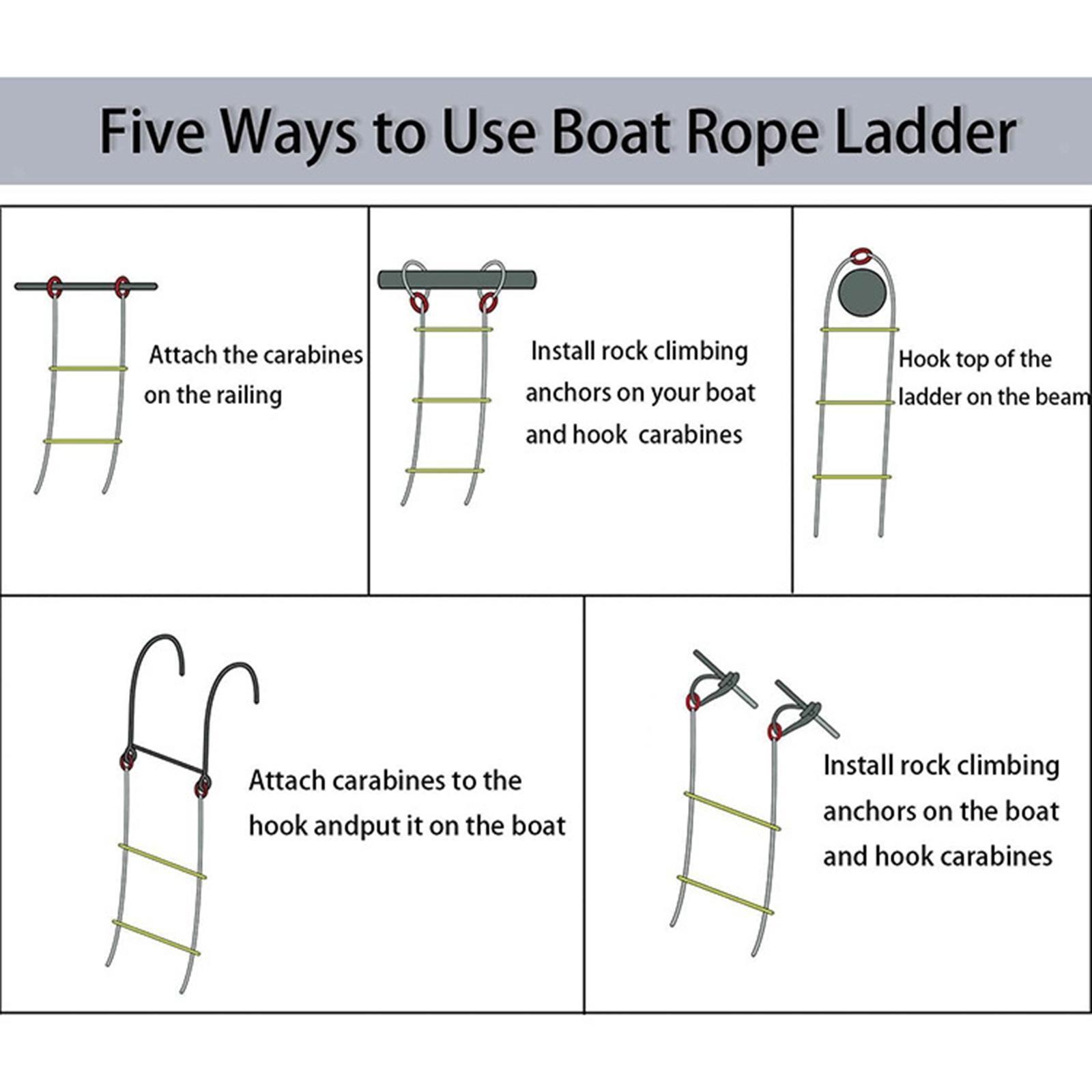 Five Ways to Use Boat Rope Ladder

Attach the carabines on the railing

Install rock climbing anchors on your boat and hook carabines

Hook top of the ladder on the beam

Attach carabines to the hook andput it on the boat

Install rock climbing anchors on the boat and hook carabines