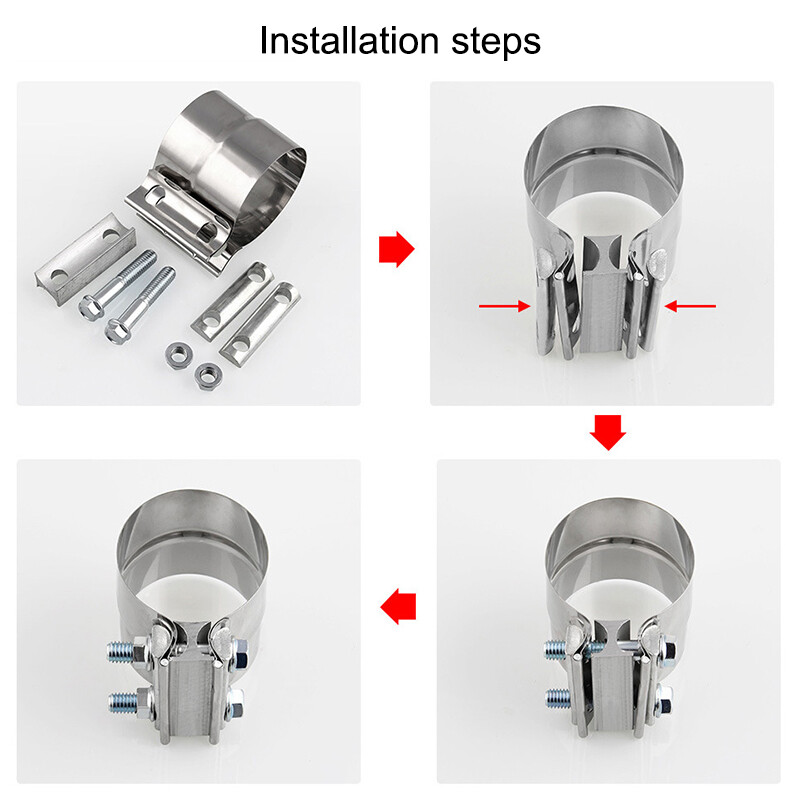 Installation steps