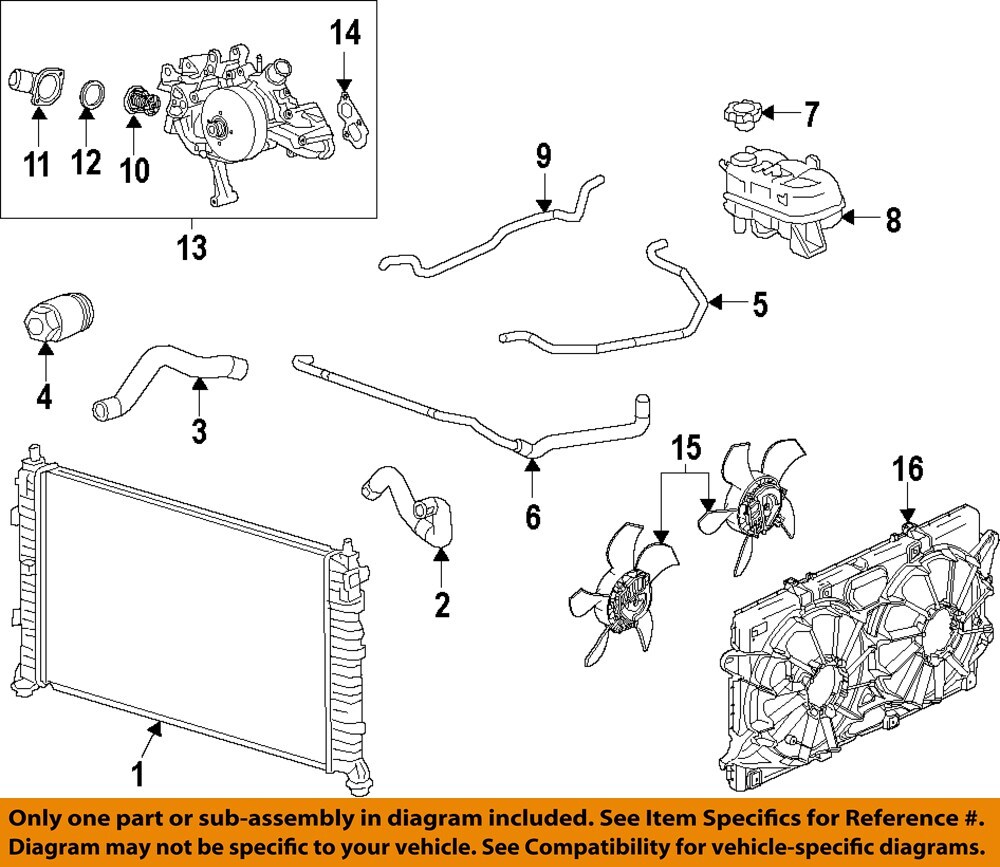 14
11
12
10
13
7
9
8
5
4
3
6
15
16
2
1

Only one part or sub-assembly in diagram included. See Item Specifics for Reference #. Diagram may not be specific to your vehicle. See Compatibility for vehicle-specific diagrams.