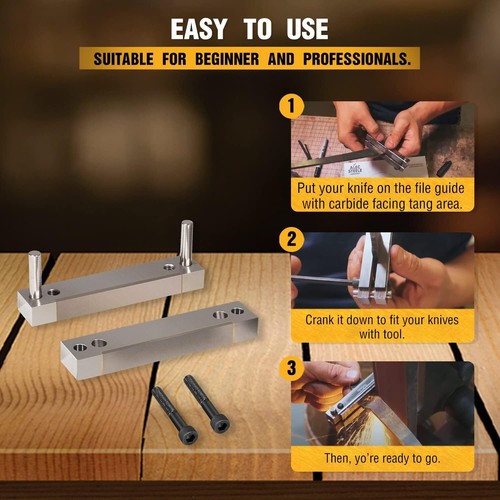 EASY TO USE

SUITABLE FOR BEGINNER AND PROFESSIONALS.

1

Put your knife on the file guide with carbide facing tang area.

2

Crank it down to fit your knives with tool.

3

Then, yo're ready to go.