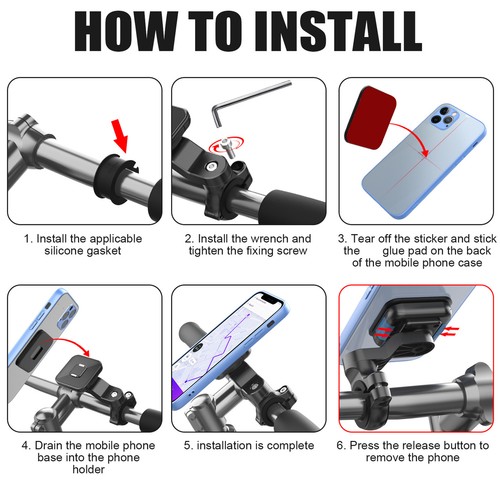 HOW TO INSTALL

1. Install the applicable silicone gasket

2. Install the wrench and tighten the fixing screw

3. Tear off the sticker and stick the glue pad on the back of the mobile phone case

4. Drain the mobile phone base into the phone holder

5. installation is complete

6. Press the release button to remove the phone