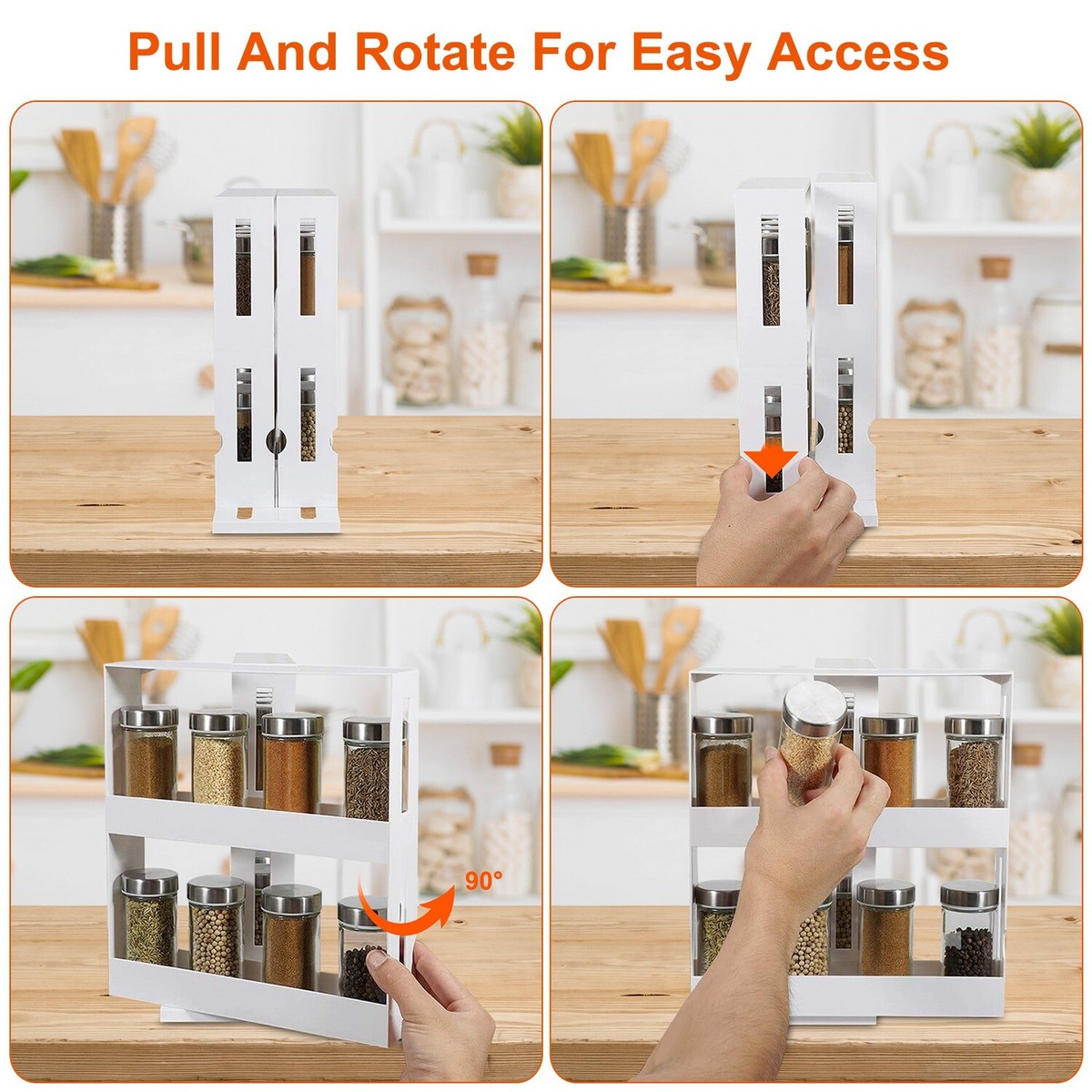 Pull And Rotate For Easy Access

90°