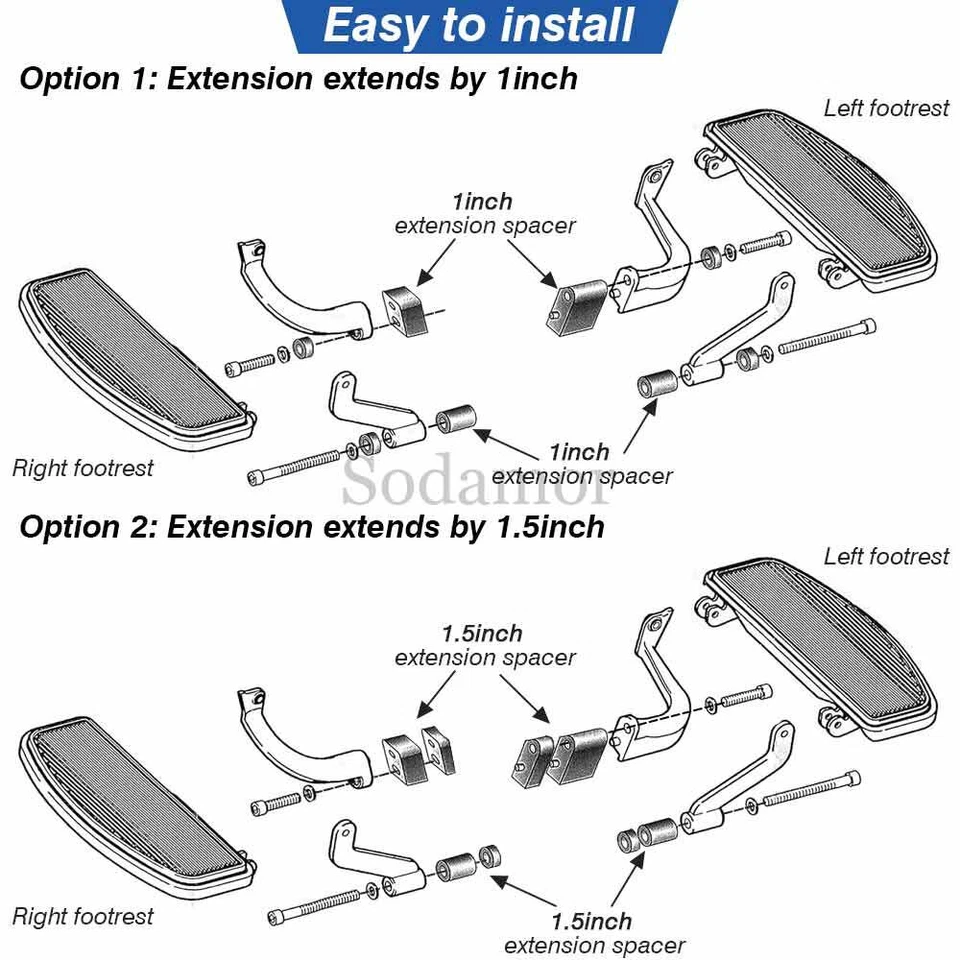 Easy to install

Option 1: Extension extends by 1inch

Left footrest

1inch
extension spacer

Right footrest

1inch
extension spacer

Sodamor

Option 2: Extension extends by 1.5inch

Left footrest

1.5inch
extension spacer

Right footrest

1.5inch
extension spacer