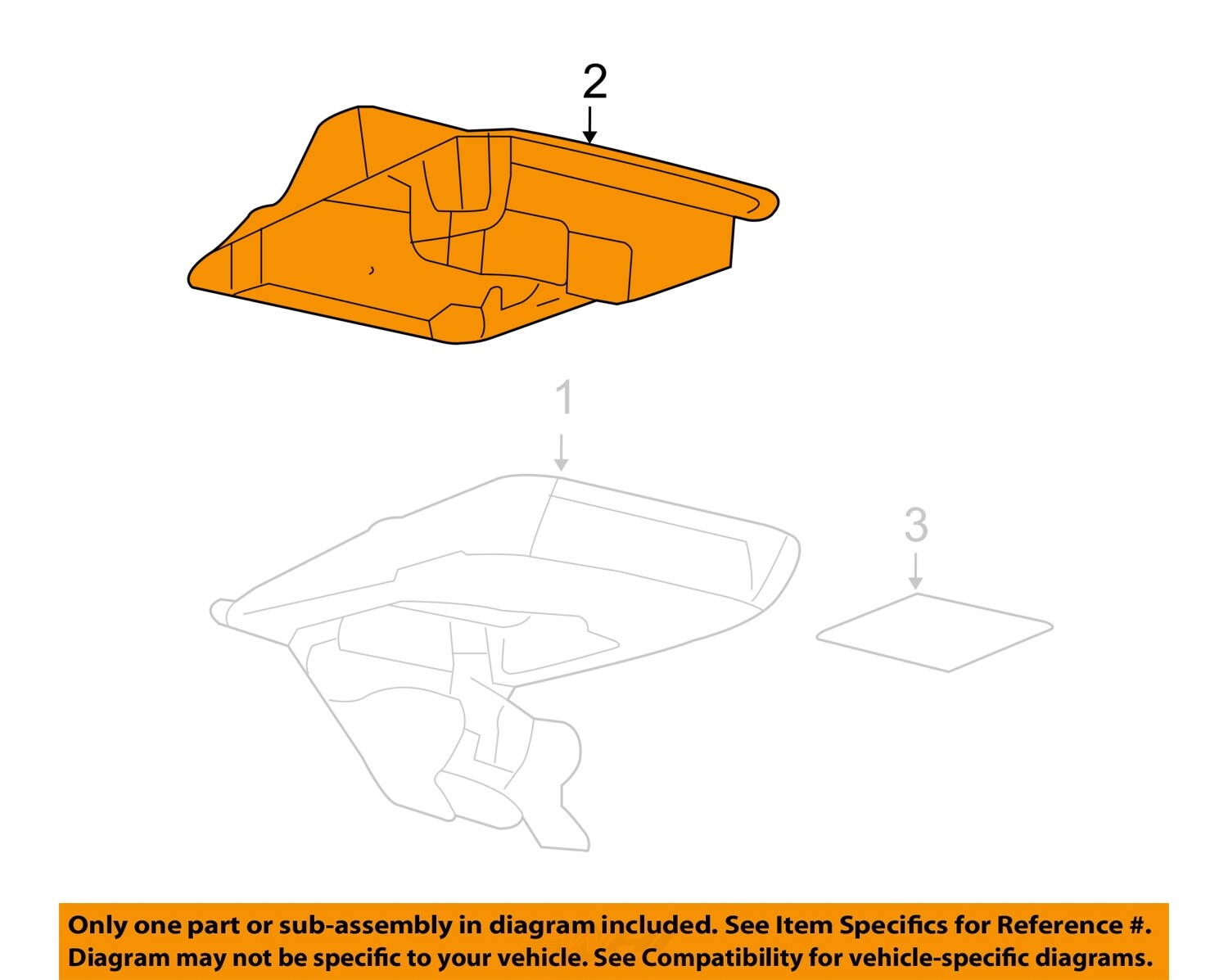 2

1

3

Only one part or sub-assembly in diagram included. See Item Specifics for Reference #.
Diagram may not be specific to your vehicle. See Compatibility for vehicle-specific diagrams.